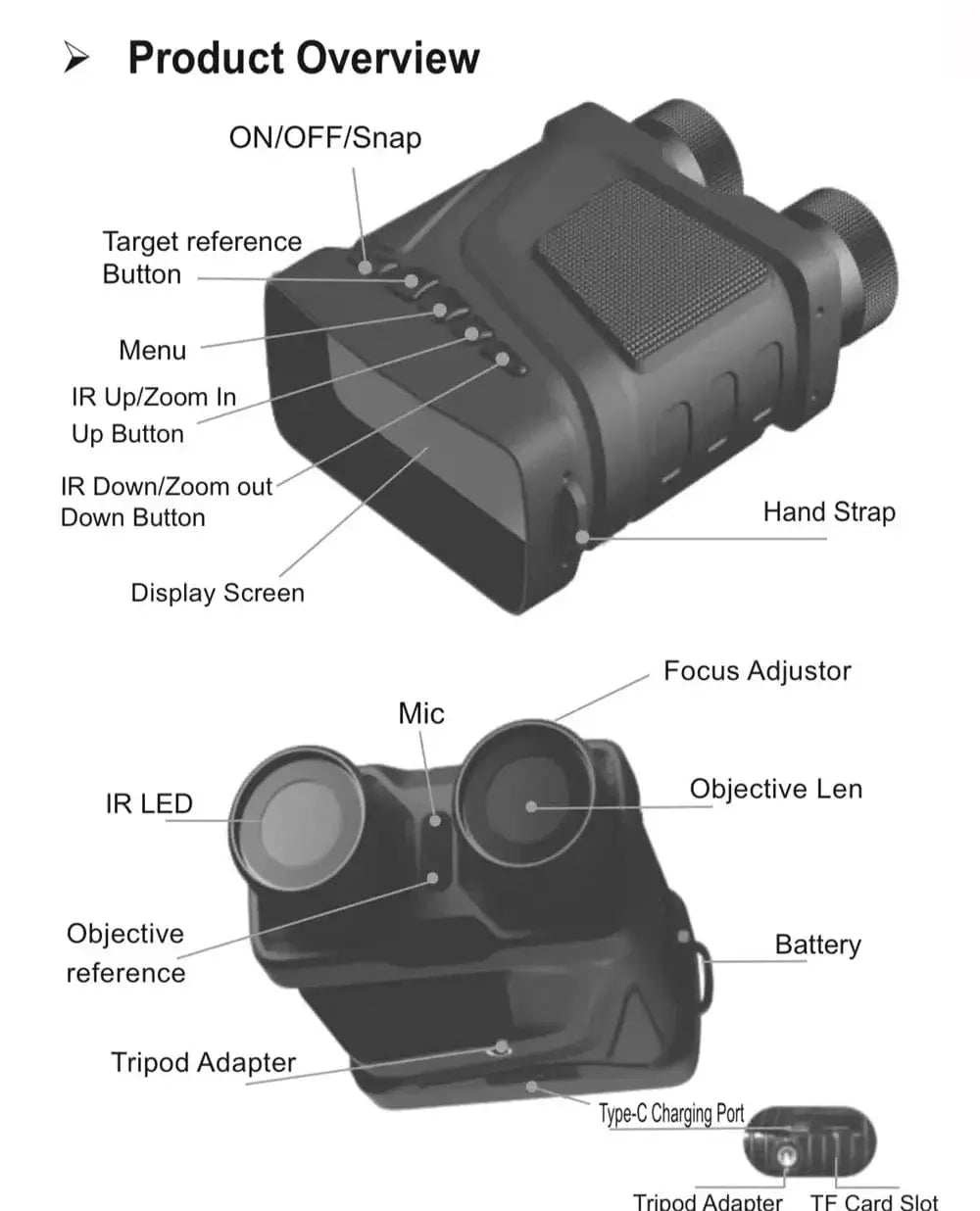 ➢ Product Overview

ON/OFF/Snap

Target reference Button

Menu

IR Up/Zoom In Up Button

IR Down/Zoom out Down Button

Display Screen

Hand Strap

Focus Adjustor

Mic

IR LED

Objective Len

Objective reference

Battery

Tripod Adapter

Type-C Charging Port

Tripod Adapter

TF Card Slot