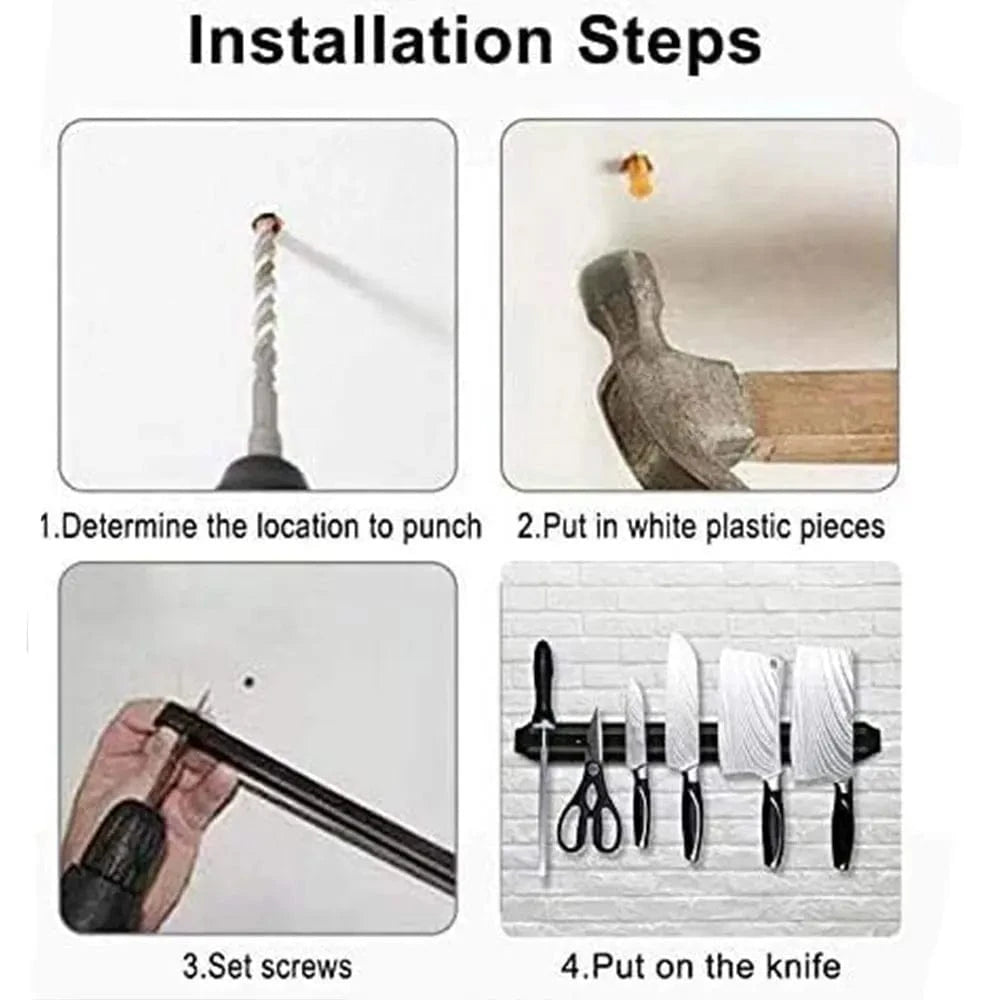 Installation Steps

1.Determine the location to punch

2.Put in white plastic pieces

3.Set screws

4.Put on the knife