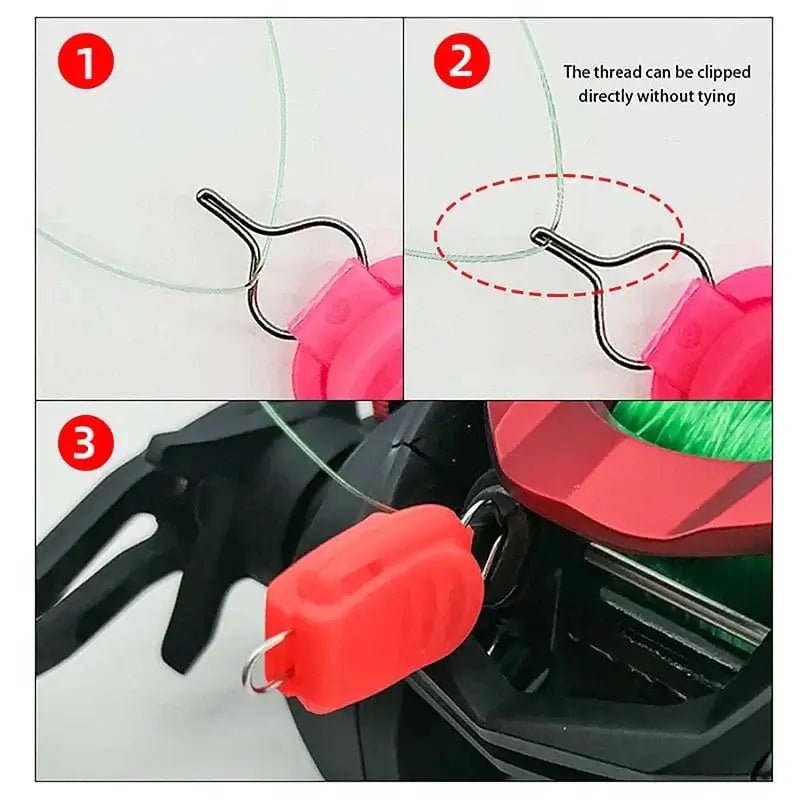 1

2

The thread can be clipped directly without tying

3