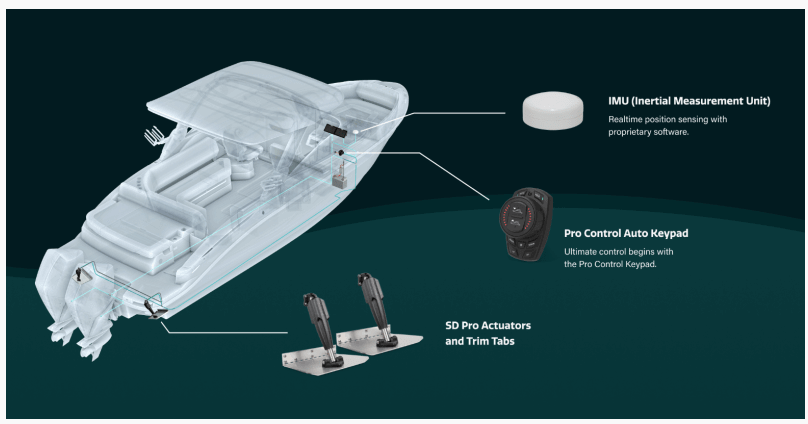 IMU (Inertial Measurement Unit)
Realtime position sensing with proprietary software.

Pro Control Auto Keypad
Ultimate control begins with the Pro Control Keypad.

SD Pro Actuators and Trim Tabs