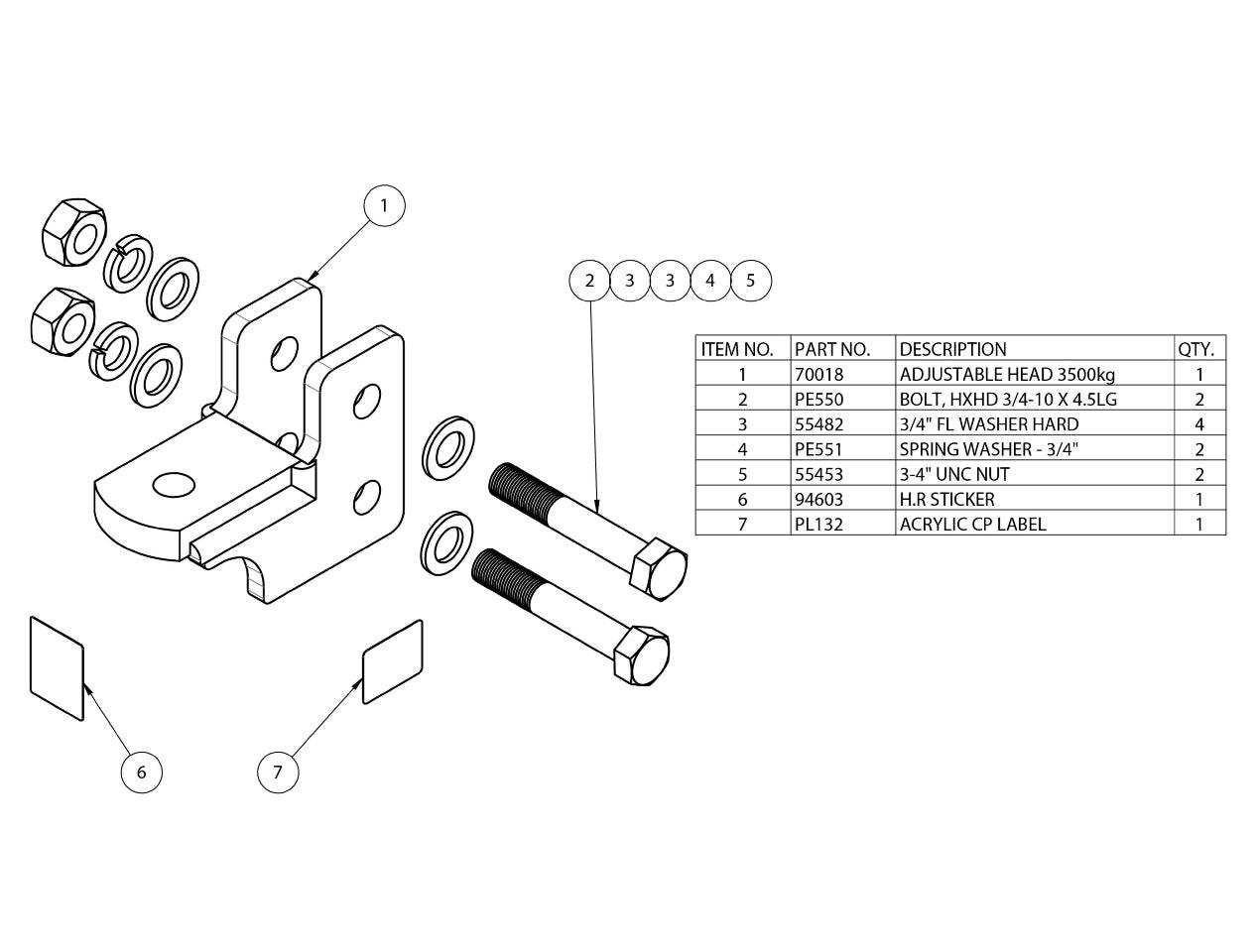 1

2 3 3 4 5

| ITEM NO. | PART NO. | DESCRIPTION | QTY. |
|---|---|---|---|
| 1 | 70018 | ADJUSTABLE HEAD 3500kg | 1 |
| 2 | PE550 | BOLT, HXHD 3/4-10 X 4.5LG | 2 |
| 3 | 55482 | 3/4" FL WASHER HARD | 4 |
| 4 | PE551 | SPRING WASHER - 3/4" | 2 |
| 5 | 55453 | 3-4" UNC NUT | 2 |
| 6 | 94603 | H.R STICKER | 1 |
| 7 | PL132 | ACRYLIC CP LABEL | 1 |

6

7