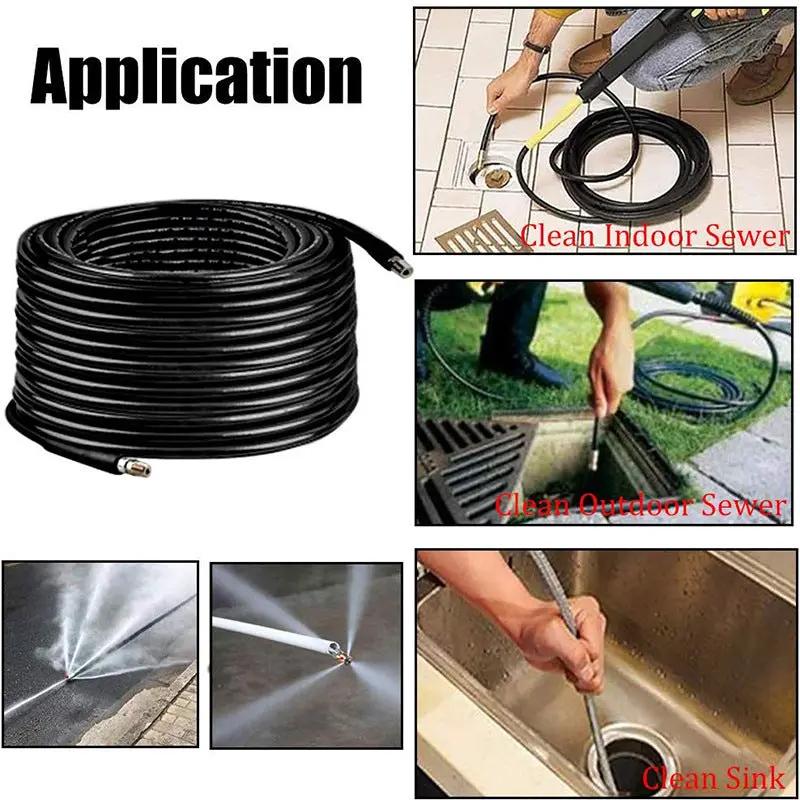 Application

Clean Indoor Sewer

Clean Outdoor Sewer

Clean Sink