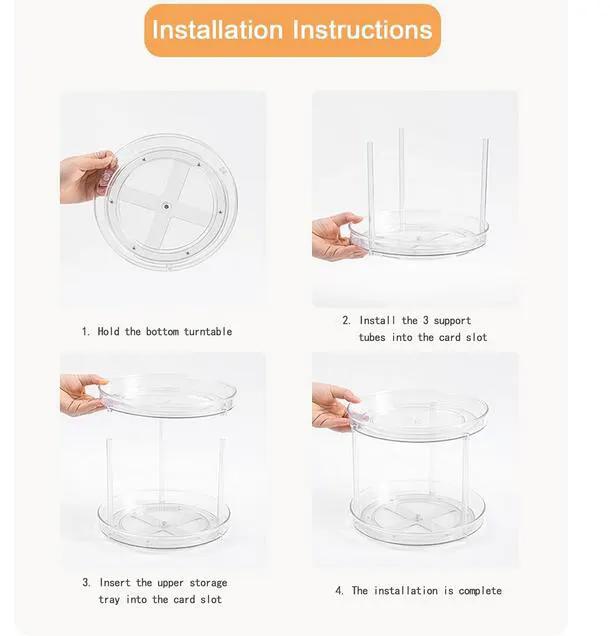 Installation Instructions

1. Hold the bottom turntable

2. Install the 3 support tubes into the card slot

3. Insert the upper storage tray into the card slot

4. The installation is complete