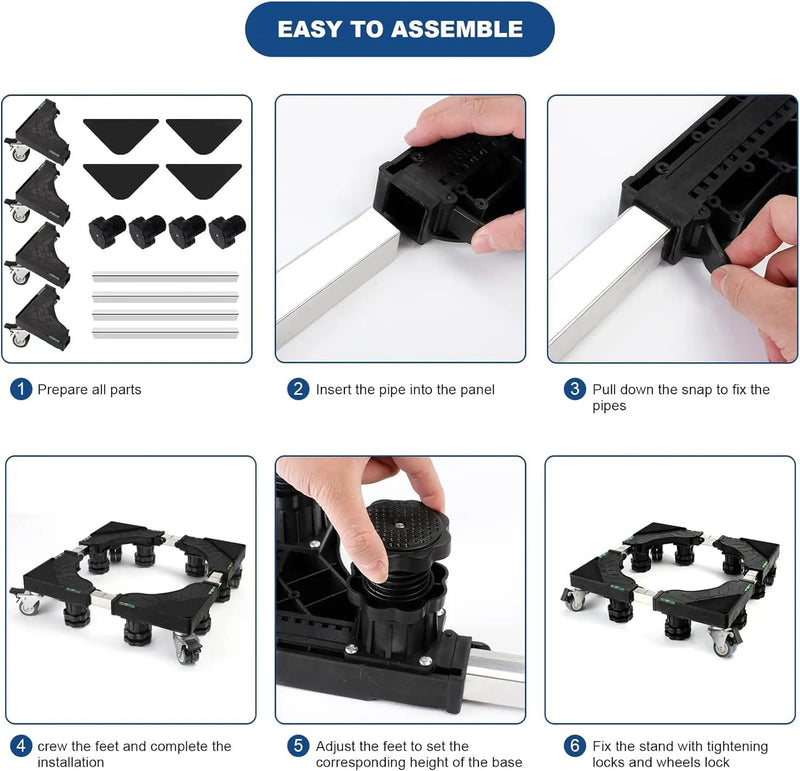 EASY TO ASSEMBLE

1 Prepare all parts

2 Insert the pipe into the panel

3 Pull down the snap to fix the pipes

4 crew the feet and complete the installation

5 Adjust the feet to set the corresponding height of the base

6 Fix the stand with tightening locks and wheels lock