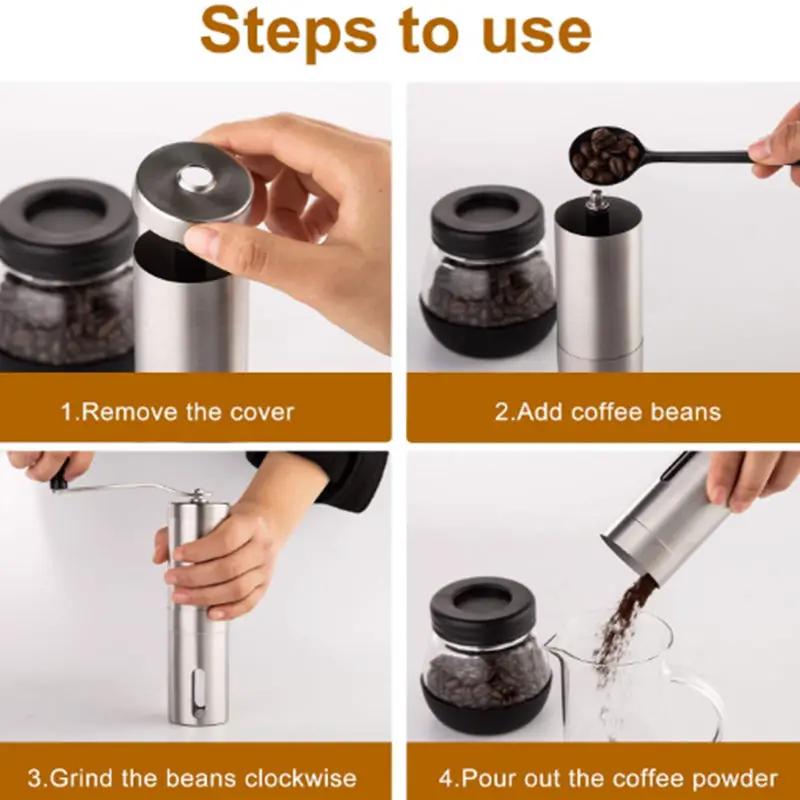 Steps to use

1.Remove the cover

2.Add coffee beans

3.Grind the beans clockwise

4.Pour out the coffee powder