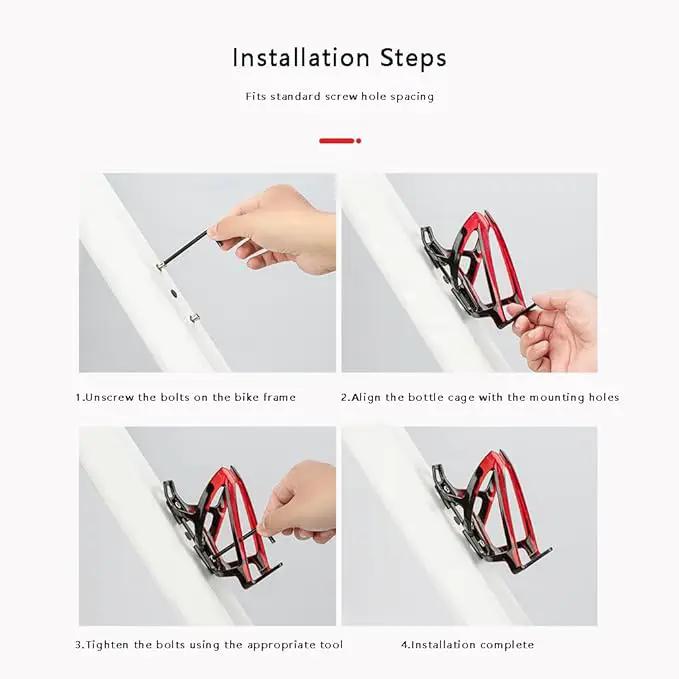 Installation Steps

Fits standard screw hole spacing

1.Unscrew the bolts on the bike frame

2.Align the bottle cage with the mounting holes

3.Tighten the bolts using the appropriate tool

4.Installation complete