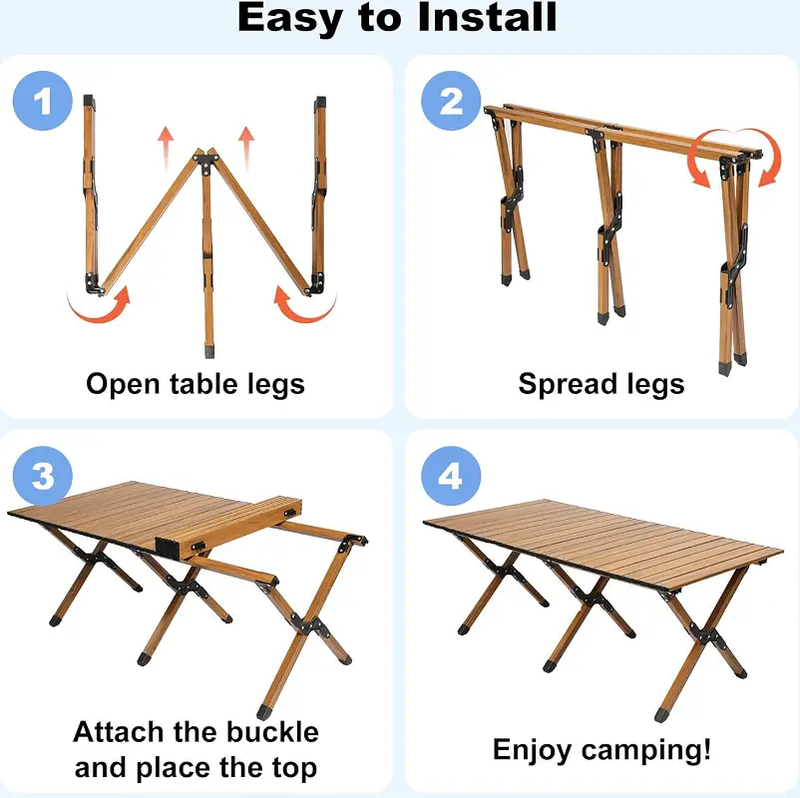 Easy to Install

1

Open table legs

2

Spread legs

3

Attach the buckle and place the top

4

Enjoy camping!