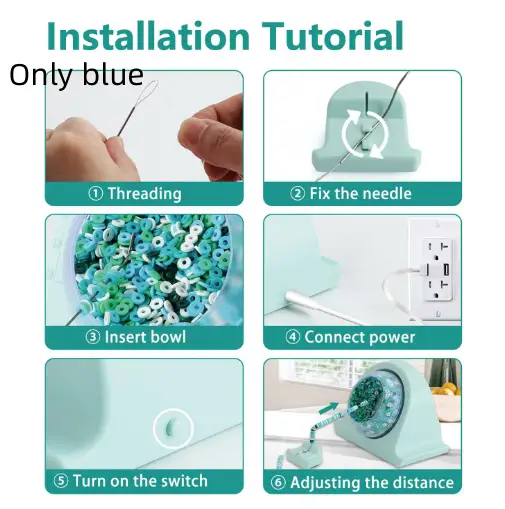 Installation Tutorial

Only blue

① Threading

② Fix the needle

③ Insert bowl

④ Connect power

⑤ Turn on the switch

⑥ Adjusting the distance