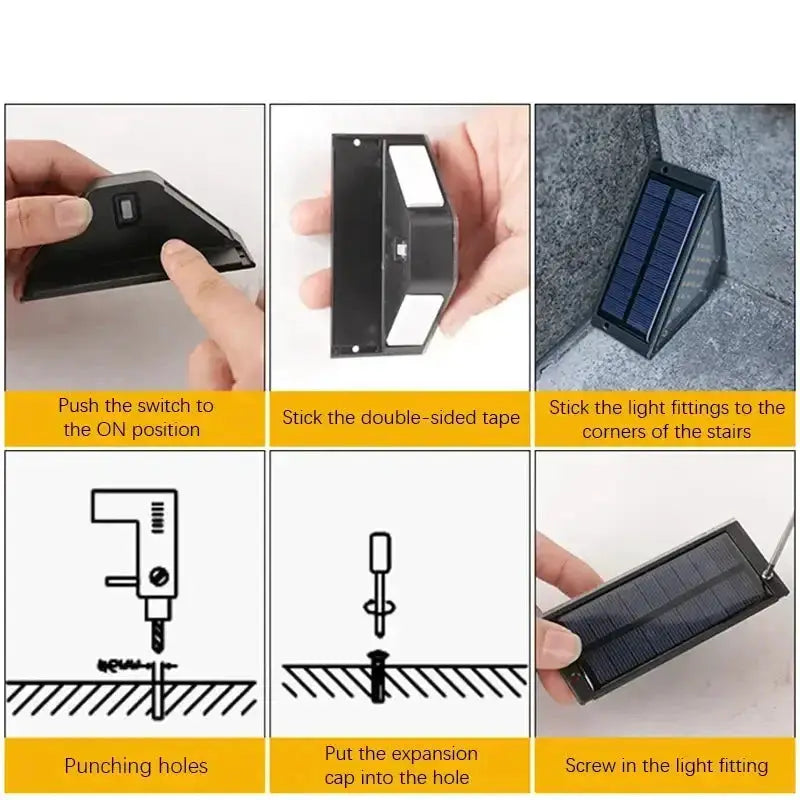 Push the switch to the ON position

Stick the double-sided tape

Stick the light fittings to the corners of the stairs

Punching holes

Put the expansion cap into the hole

Screw in the light fitting