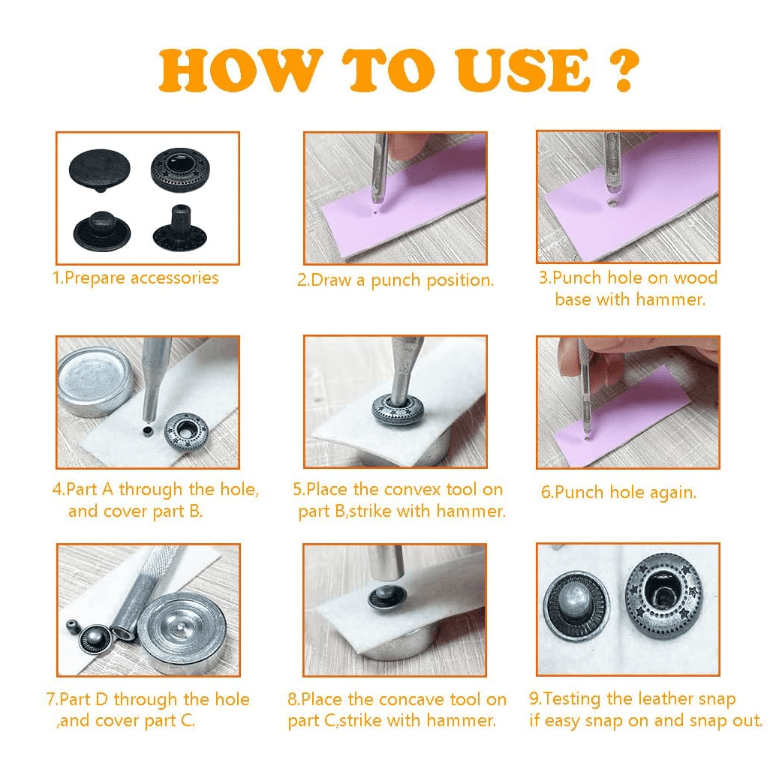 HOW TO USE ?

1.Prepare accessories

2.Draw a punch position.

3.Punch hole on wood base with hammer.

4.Part A through the hole, and cover part B.

5.Place the convex tool on part B,strike with hammer.

6.Punch hole again.

7.Part D through the hole ,and cover part C.

8.Place the concave tool on part C,strike with hammer.

9.Testing the leather snap if easy snap on and snap out.