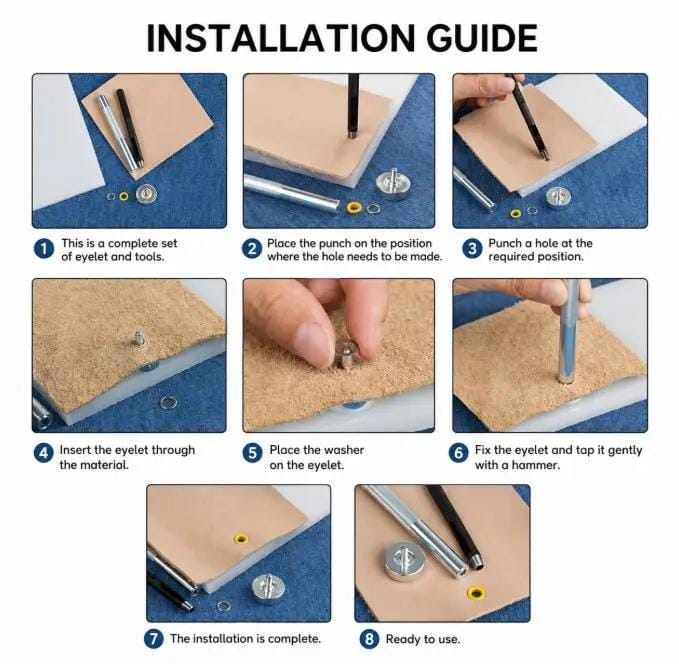 INSTALLATION GUIDE

1 This is a complete set of eyelet and tools.

2 Place the punch on the position where the hole needs to be made.

3 Punch a hole at the required position.

4 Insert the eyelet through the material.

5 Place the washer on the eyelet.

6 Fix the eyelet and tap it gently with a hammer.

7 The installation is complete.

8 Ready to use.