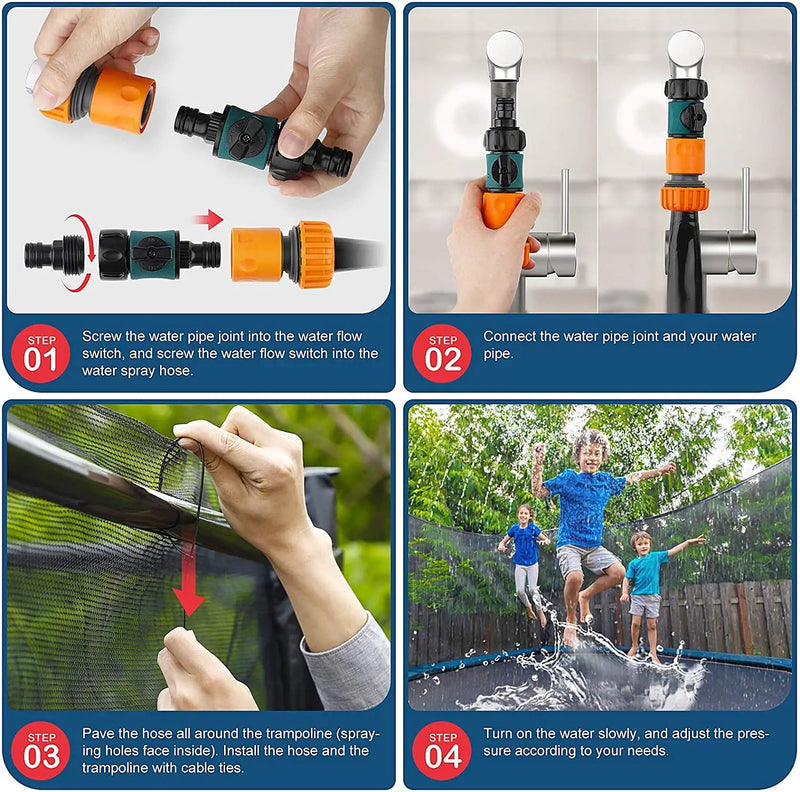 STEP 01

Screw the water pipe joint into the water flow switch, and screw the water flow switch into the water spray hose.

STEP 02

Connect the water pipe joint and your water pipe.

STEP 03

Pave the hose all around the trampoline (spraying holes face inside). Install the hose and the trampoline with cable ties.

STEP 04

Turn on the water slowly, and adjust the pressure according to your needs.