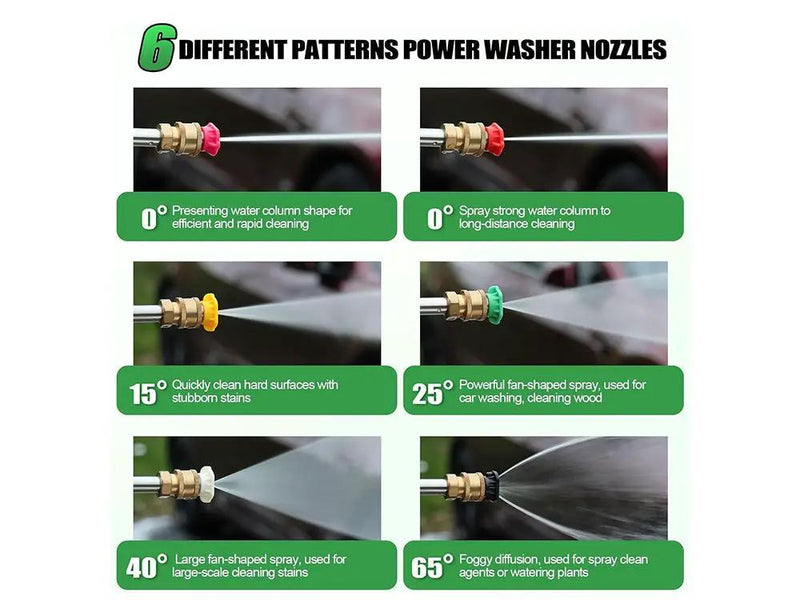 6 DIFFERENT PATTERNS POWER WASHER NOZZLES

0° Presenting water column shape for efficient and rapid cleaning

0° Spray strong water column to long-distance cleaning

15° Quickly clean hard surfaces with stubborn stains

25° Powerful fan-shaped spray, used for car washing, cleaning wood

40° Large fan-shaped spray, used for large-scale cleaning stains

65° Foggy diffusion, used for spray clean agents or watering plants