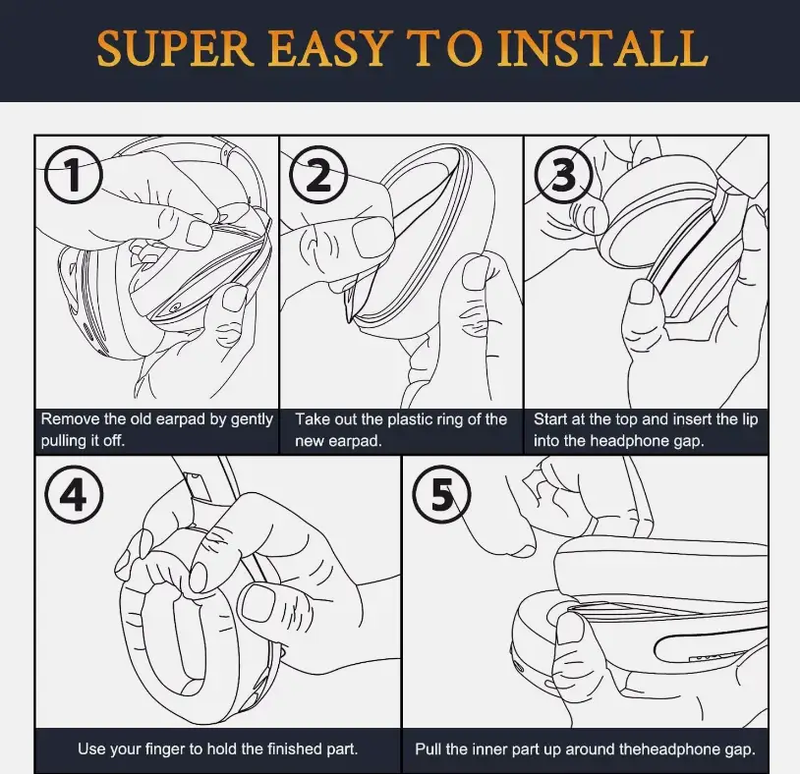 SUPER EASY TO INSTALL

1

Remove the old earpad by gently pulling it off.

2

Take out the plastic ring of the new earpad.

3

Start at the top and insert the lip into the headphone gap.

4

Use your finger to hold the finished part.

5

Pull the inner part up around theheadphone gap.