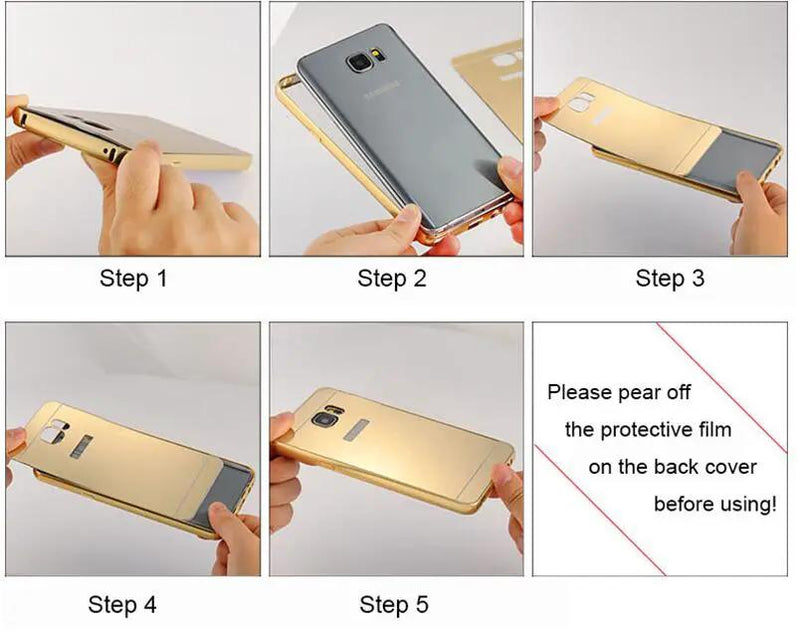 SAMSUNG

Step 1

Step 2

Step 3

Step 4

Step 5

Please pear off the protective film on the back cover before using!