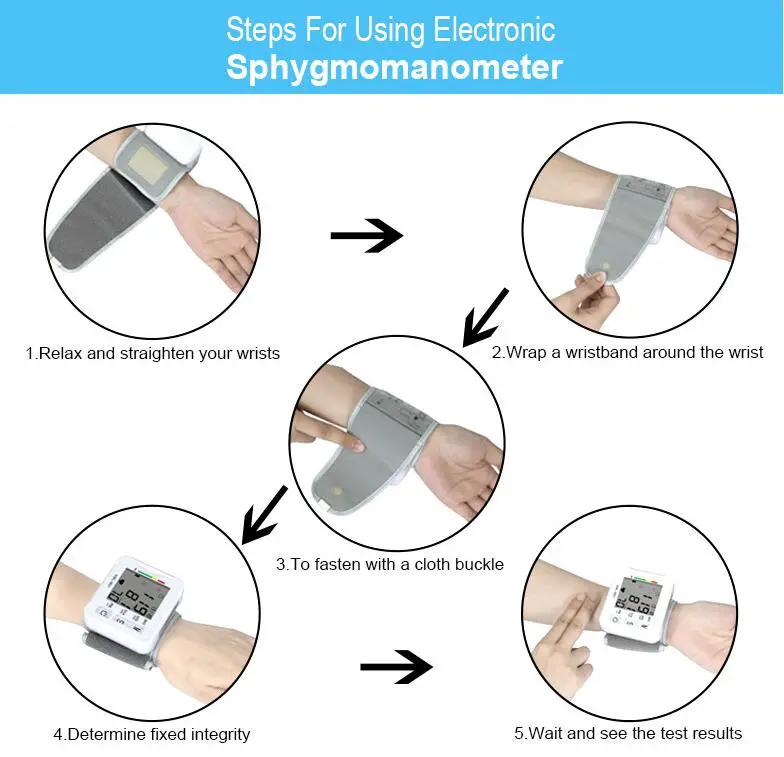 Steps For Using Electronic
Sphygmomanometer

1.Relax and straighten your wrists

2.Wrap a wristband around the wrist

3.To fasten with a cloth buckle

4.Determine fixed integrity

5.Wait and see the test results