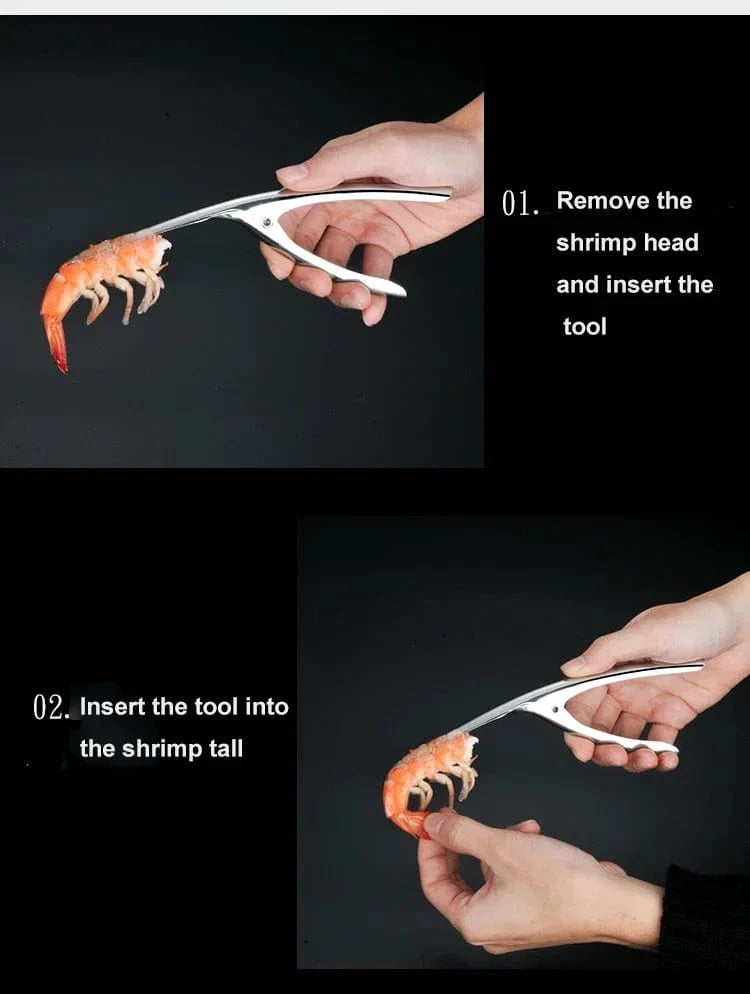 01. Remove the shrimp head and insert the tool

02. Insert the tool into the shrimp tall