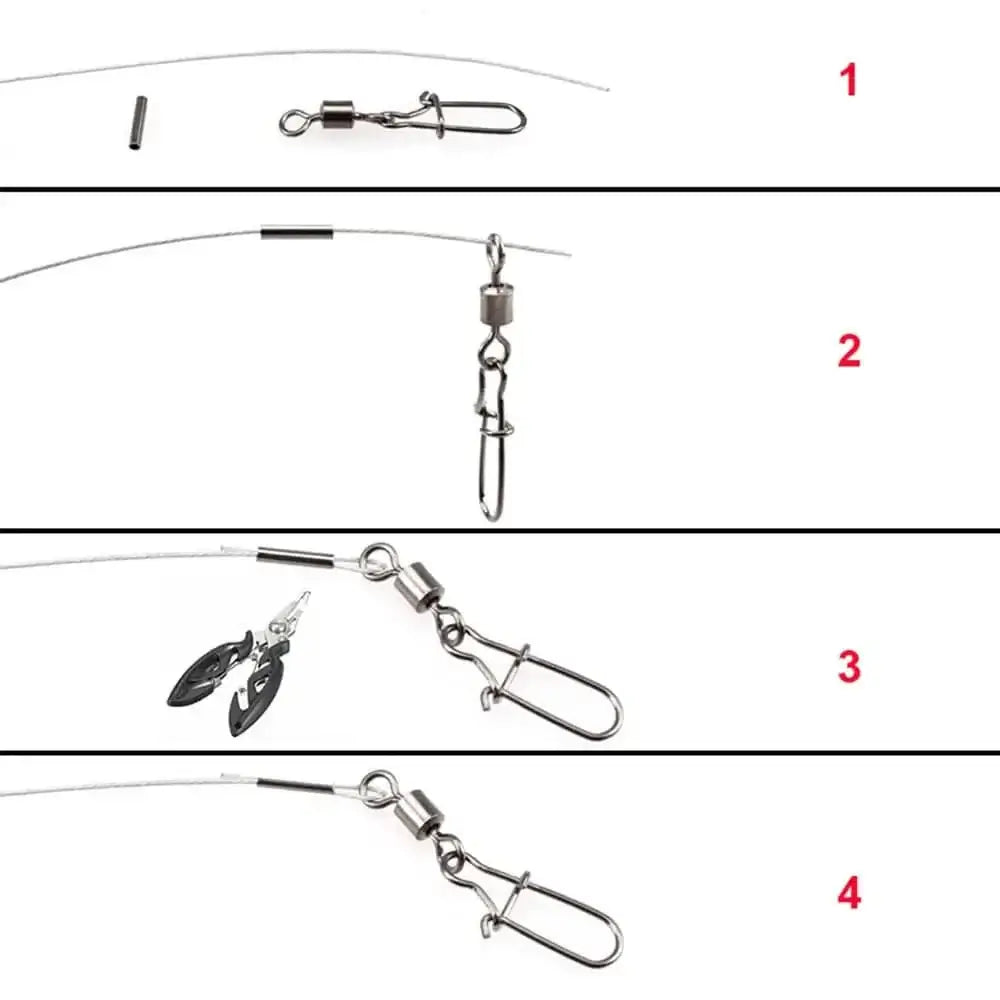 1

2

3

4