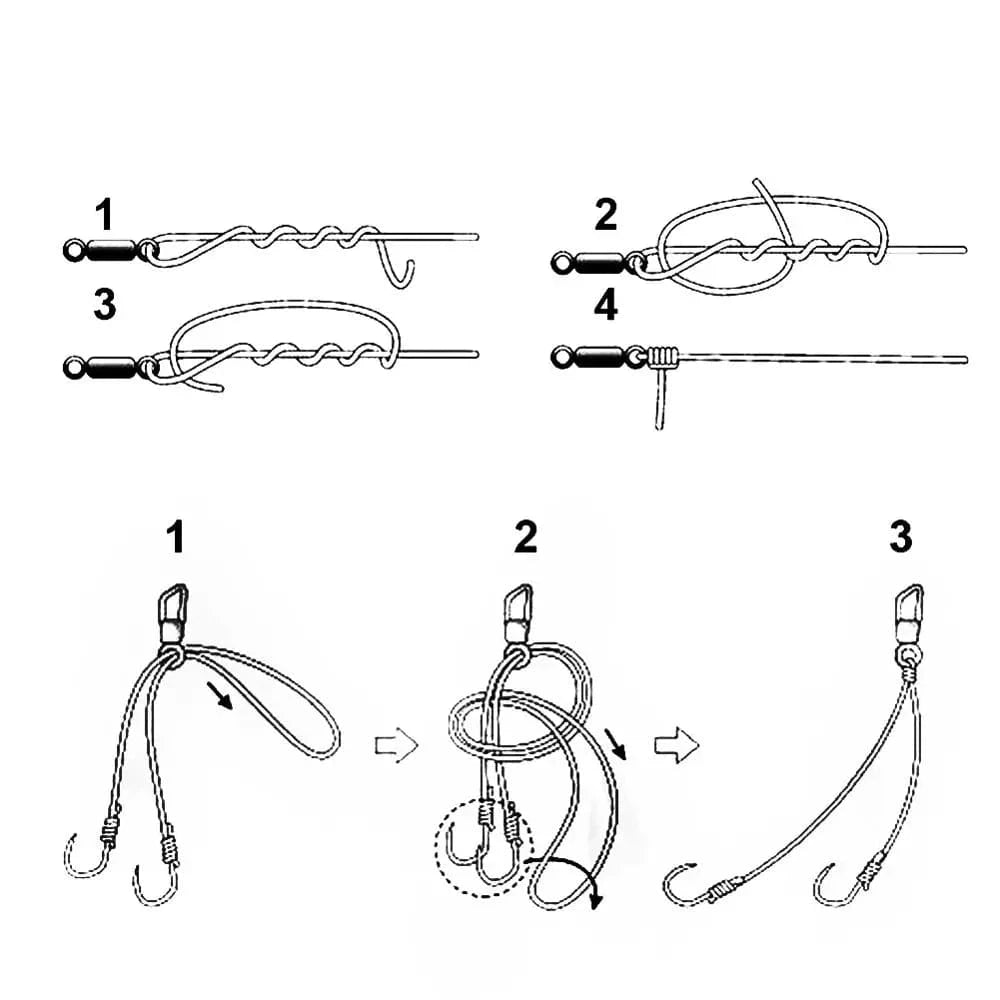 1

2

3

4

1

2

3