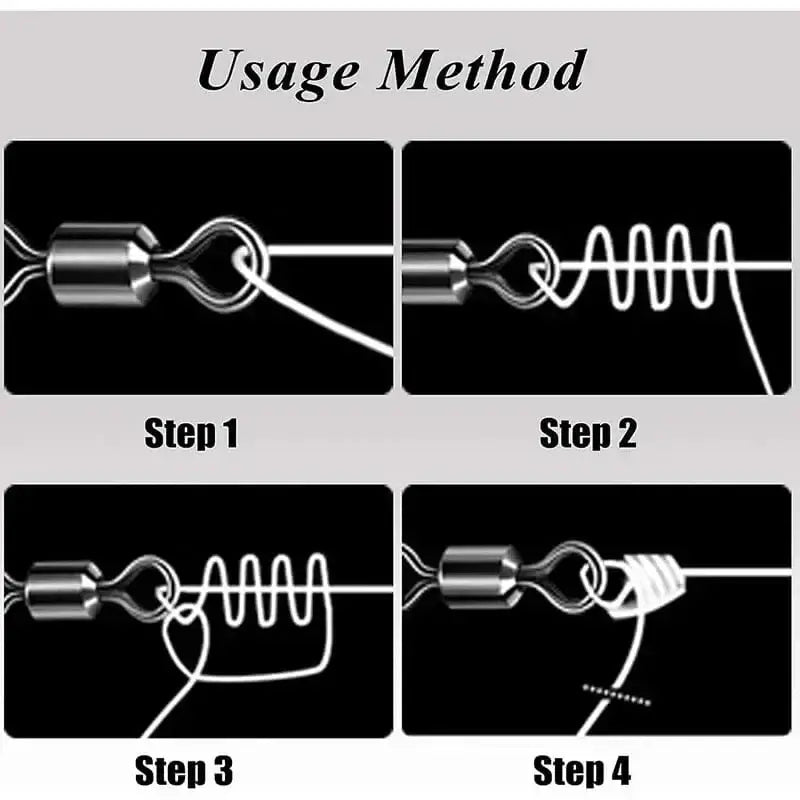 Usage Method

Step 1

Step 2

Step 3

Step 4