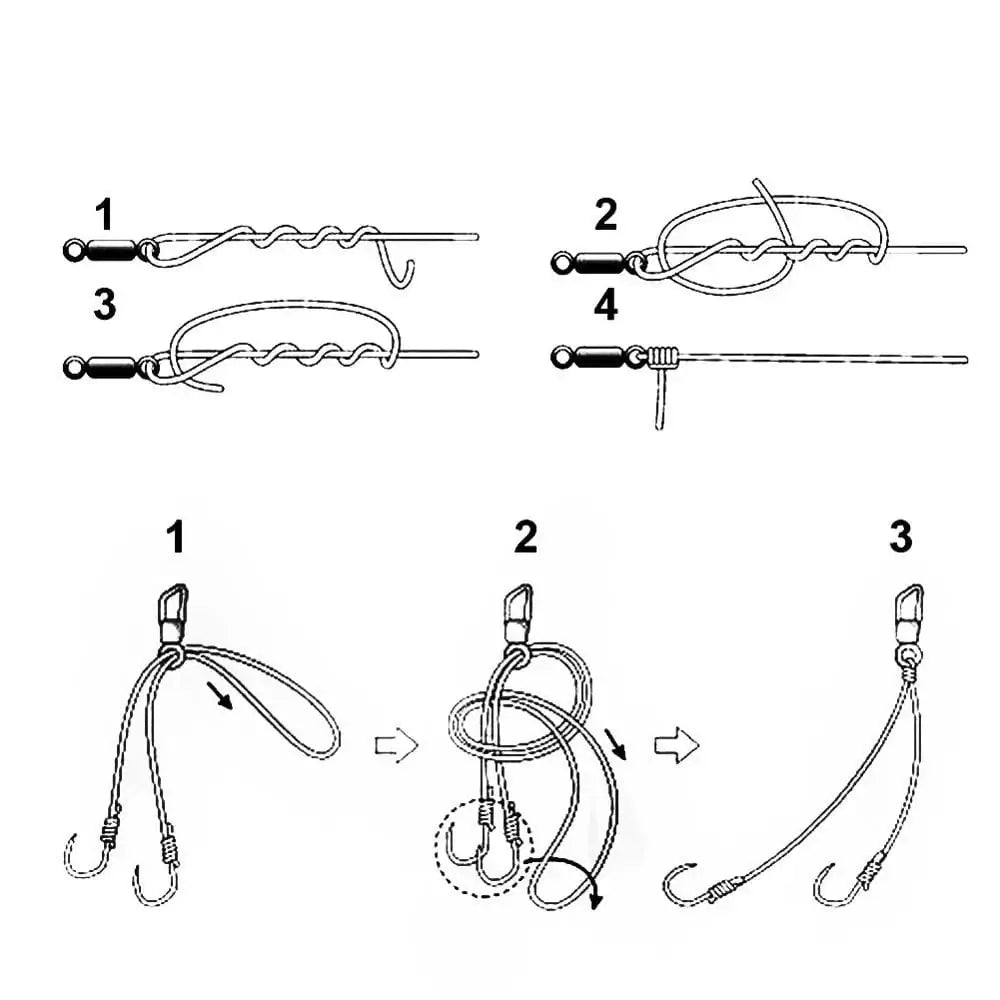 1

2

3

4

1

2

3