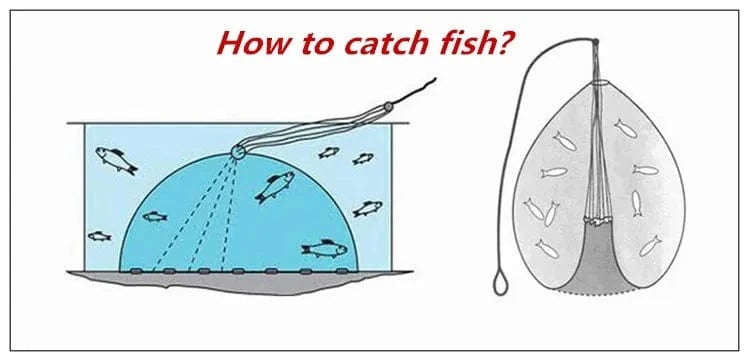 How to catch fish?