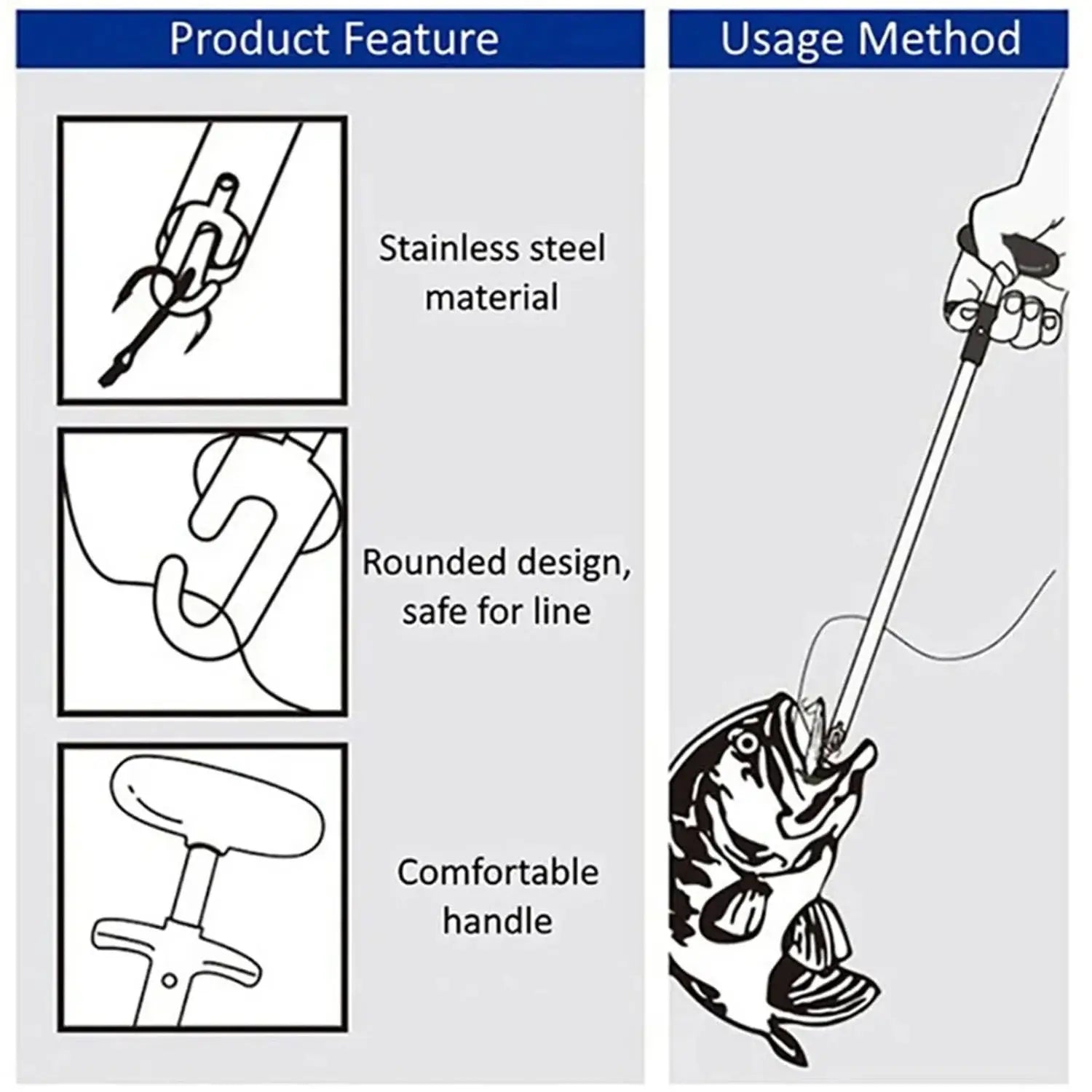 Product Feature

Stainless steel material

Rounded design, safe for line

Comfortable handle

Usage Method