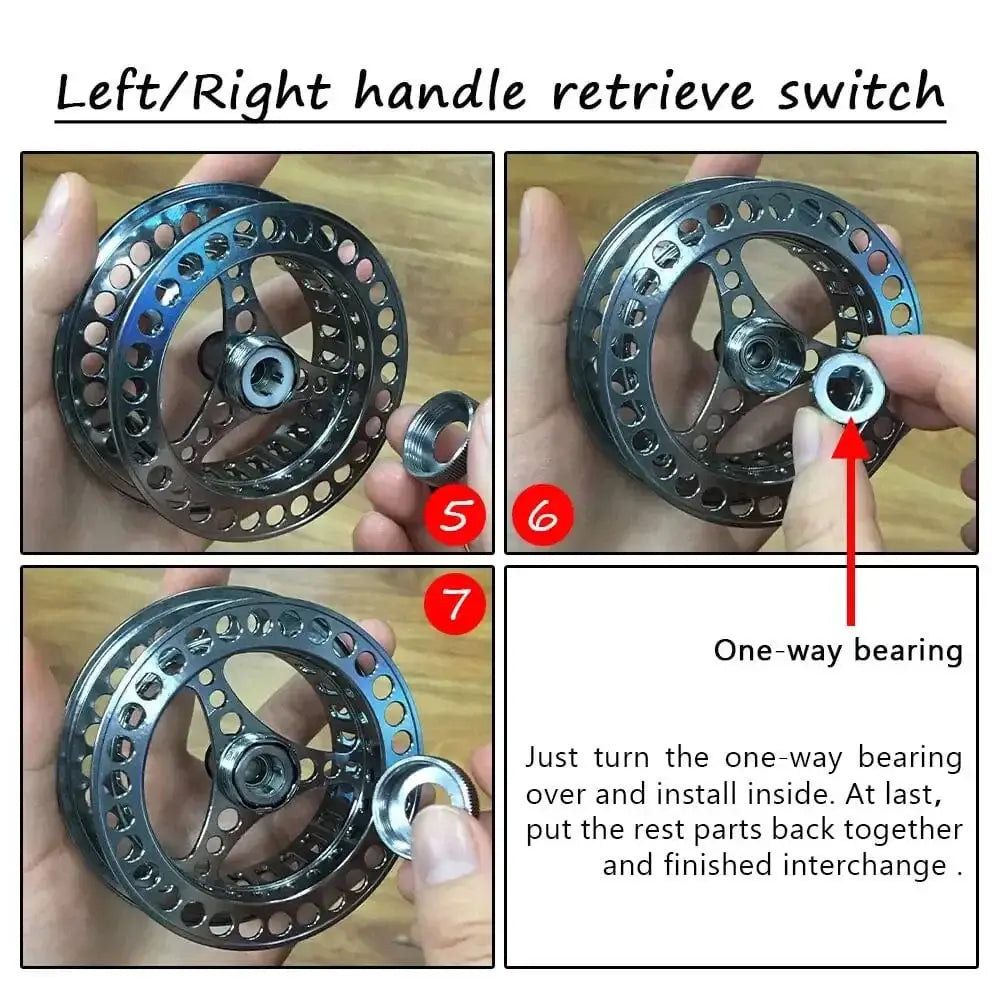 Left/Right handle retrieve switch

5

6

7

One-way bearing

Just turn the one-way bearing over and install inside. At last, put the rest parts back together and finished interchange .