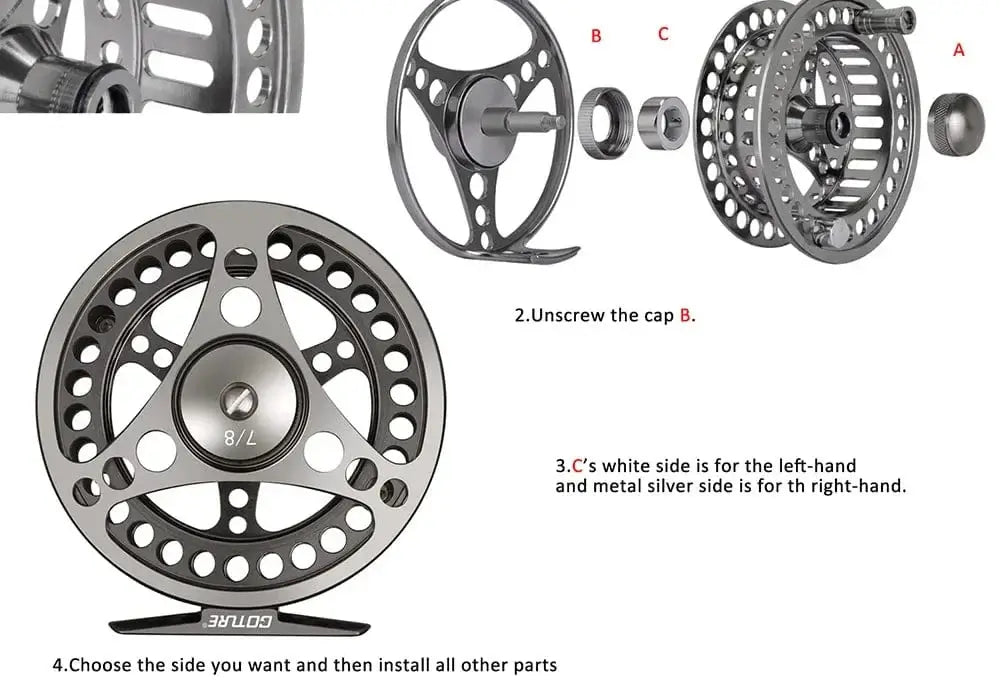 B C A

2.Unscrew the cap B.

7/8

3.C's white side is for the left-hand and metal silver side is for th right-hand.

GOTURE

4.Choose the side you want and then install all other parts