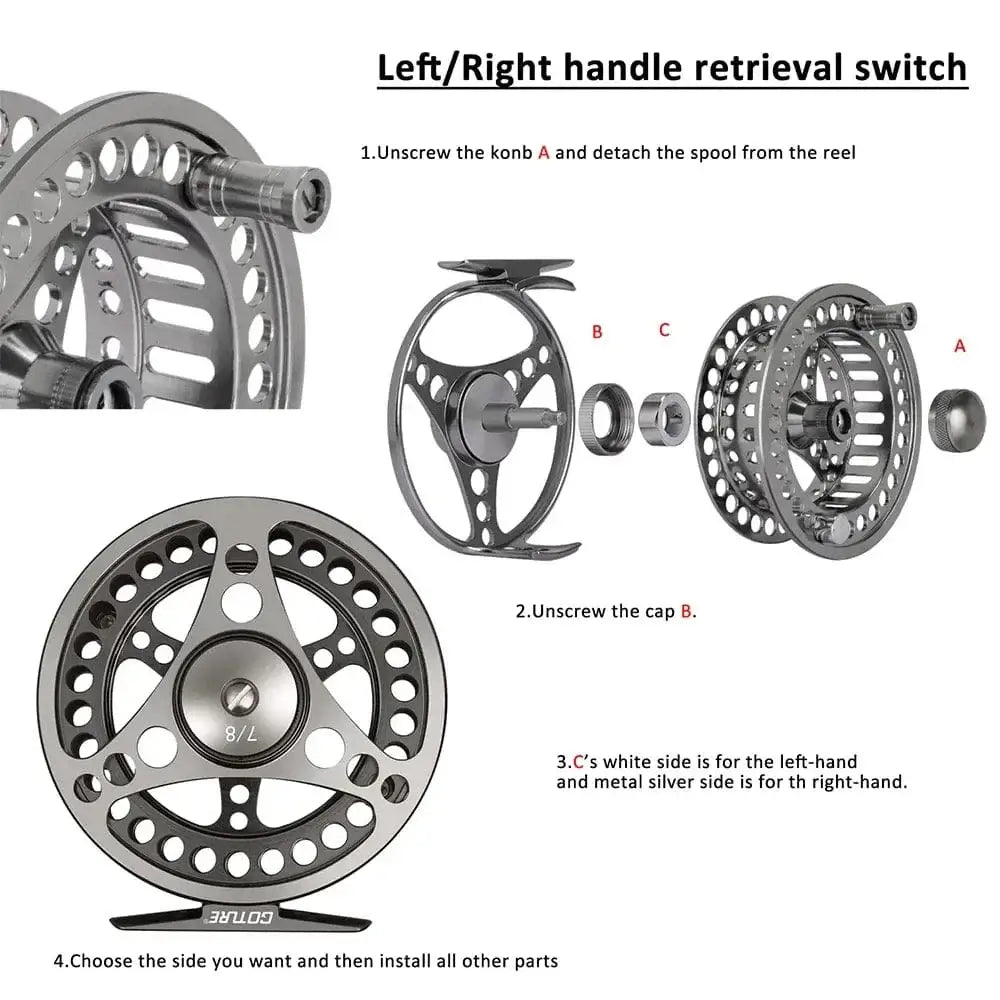 Left/Right handle retrieval switch

1.Unscrew the konb A and detach the spool from the reel

B C A

2.Unscrew the cap B.

7/8

3.C's white side is for the left-hand and metal silver side is for th right-hand.

GOTURE

4.Choose the side you want and then install all other parts