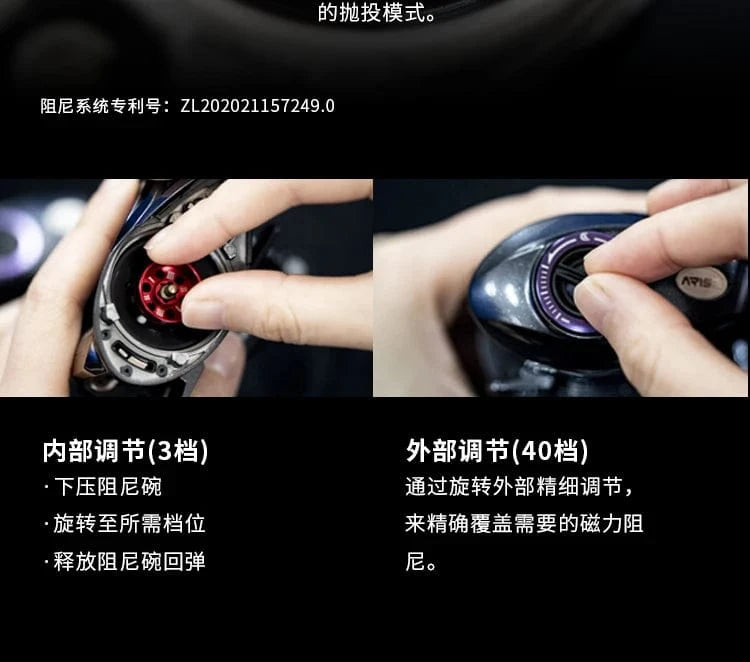 的抛投模式。

阻尼系统专利号：ZL202021157249.0

ARIS

内部调节(3档)
· 下压阻尼碗
· 旋转至所需档位
· 释放阻尼碗回弹

外部调节(40档)
通过旋转外部精细调节，来精确覆盖需要的磁力阻尼。