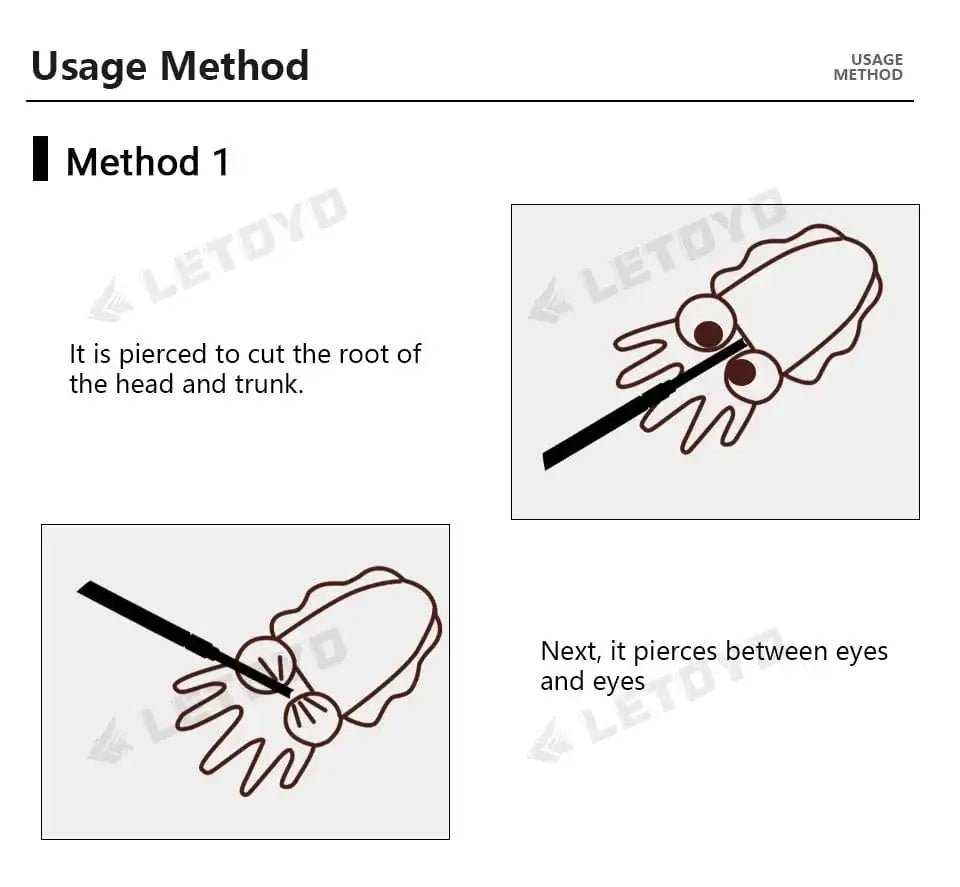 Usage Method

USAGE METHOD

Method 1

LETOYO

It is pierced to cut the root of the head and trunk.

LETOYO

LETOYO

Next, it pierces between eyes and eyes

LETOYO