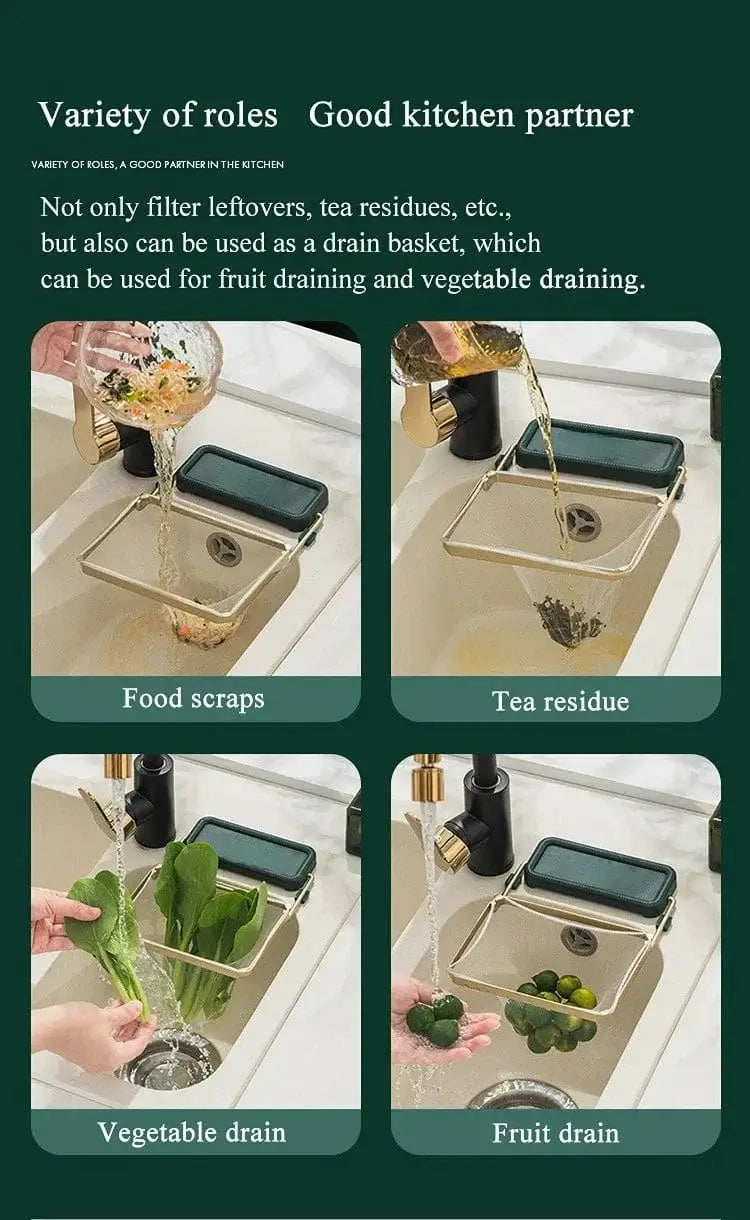 Variety of roles Good kitchen partner

VARIETY OF ROLES, A GOOD PARTNER IN THE KITCHEN

Not only filter leftovers, tea residues, etc., but also can be used as a drain basket, which can be used for fruit draining and vegetable draining.

Food scraps

Tea residue

Vegetable drain

Fruit drain