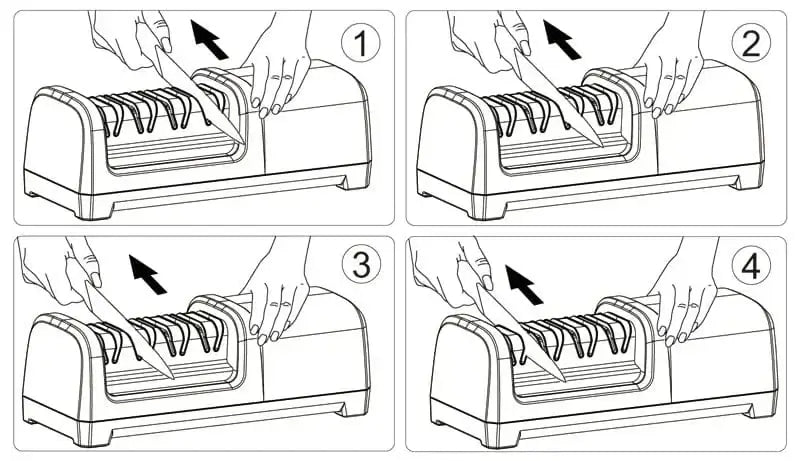 1

2

3

4