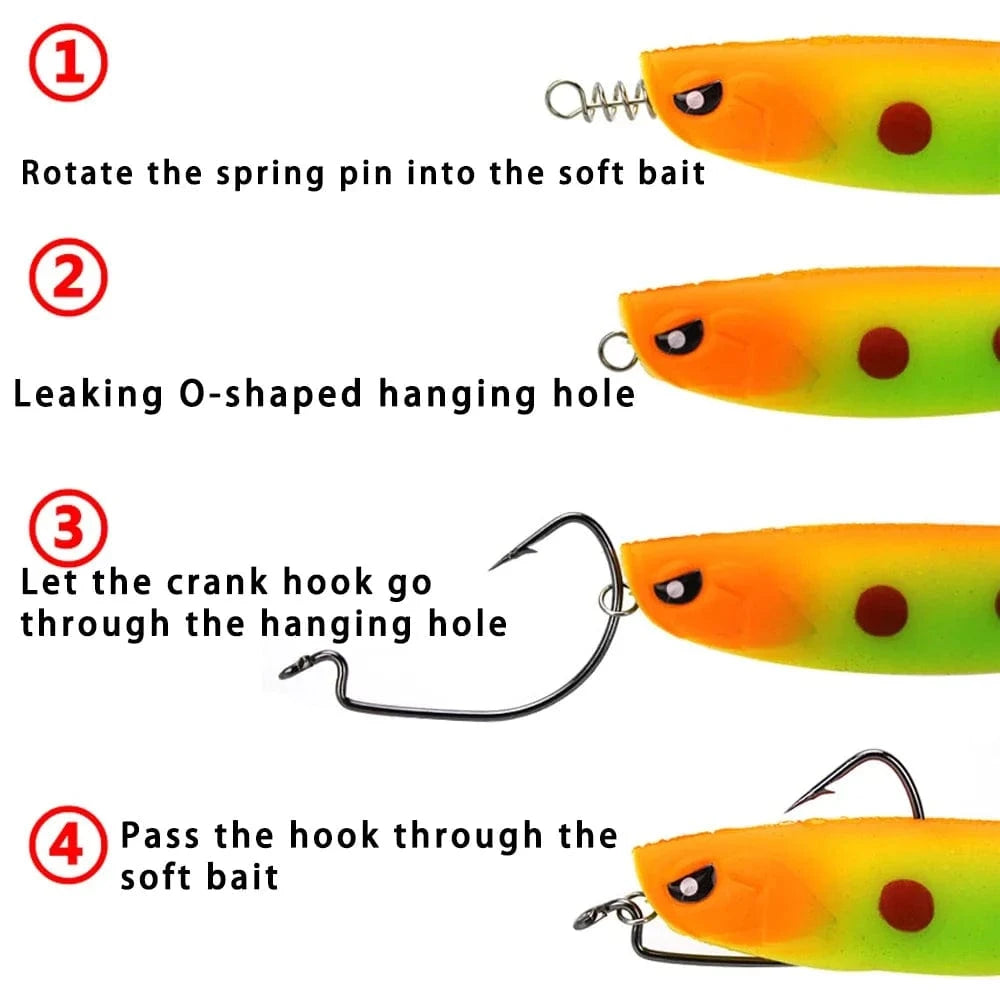 ①

Rotate the spring pin into the soft bait

②

Leaking O-shaped hanging hole

③

Let the crank hook go through the hanging hole

④ Pass the hook through the soft bait