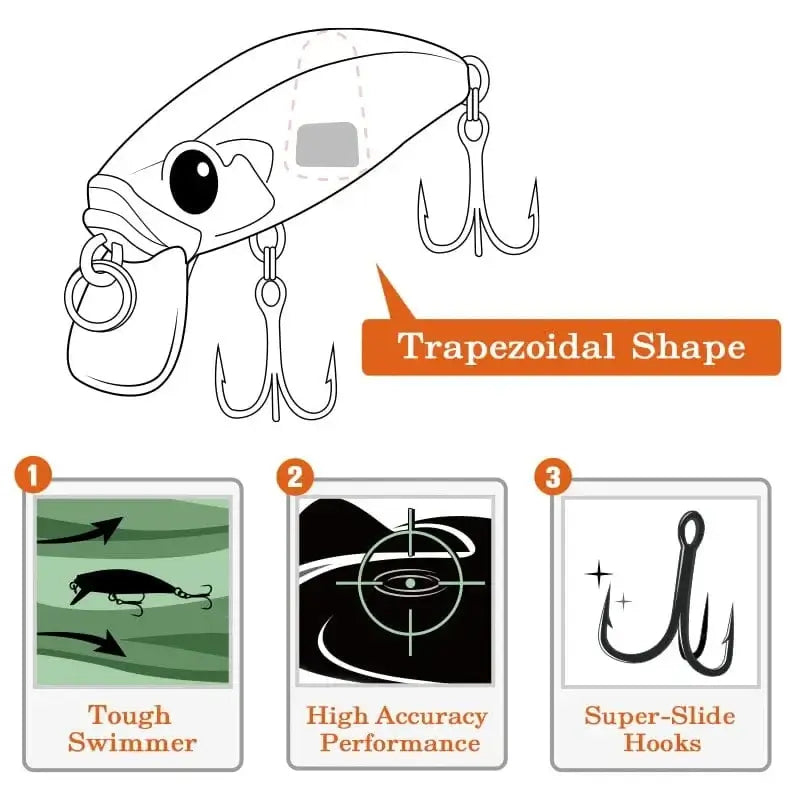 Trapezoidal Shape

1
Tough Swimmer

2
High Accuracy Performance

3
Super-Slide Hooks