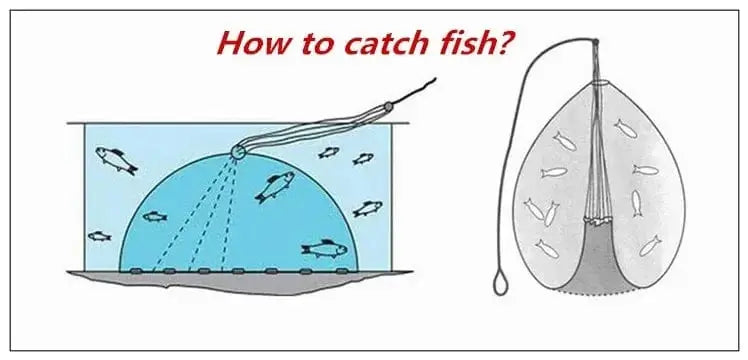 How to catch fish?