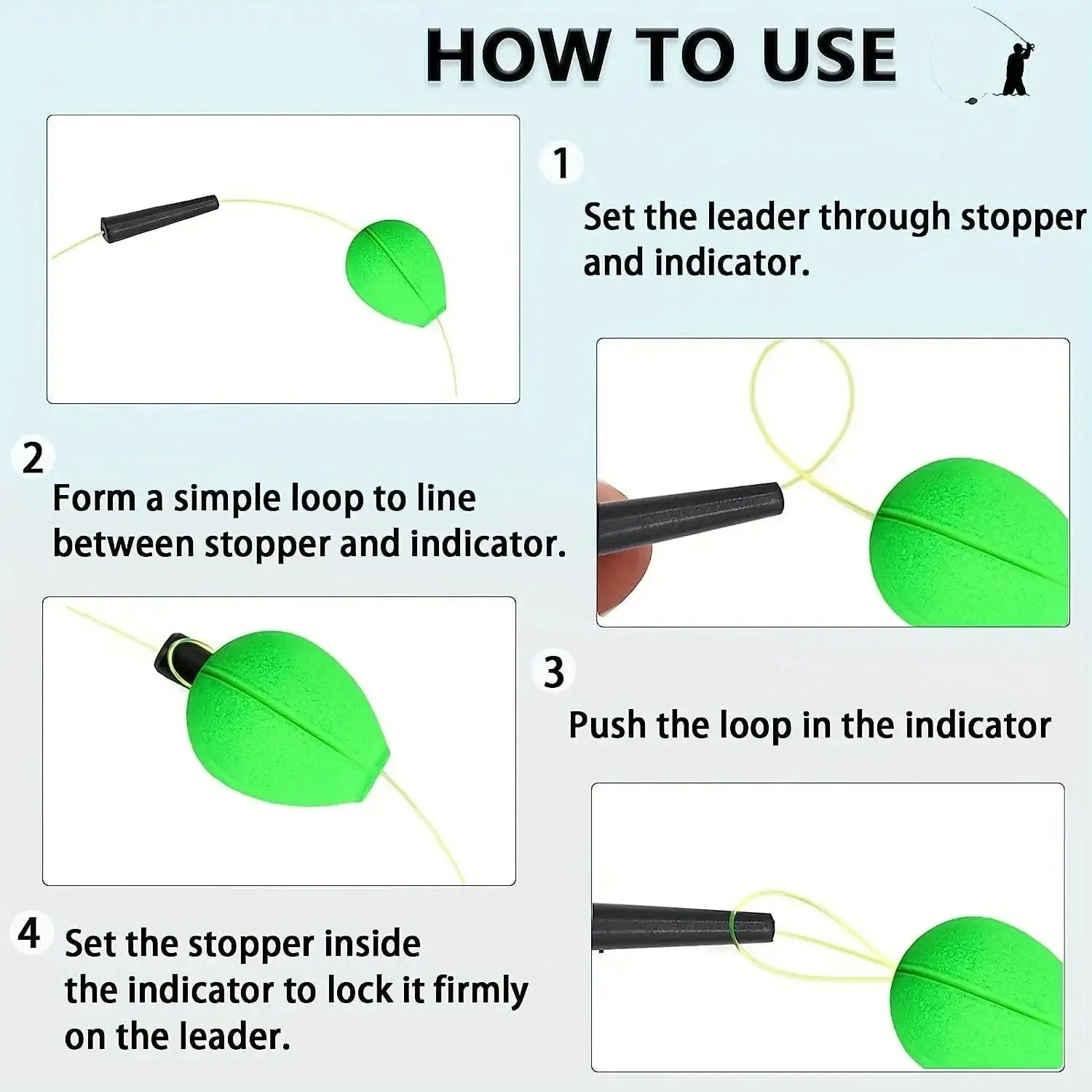 HOW TO USE

1

Set the leader through stopper and indicator.

2

Form a simple loop to line between stopper and indicator.

3

Push the loop in the indicator

4 Set the stopper inside the indicator to lock it firmly on the leader.