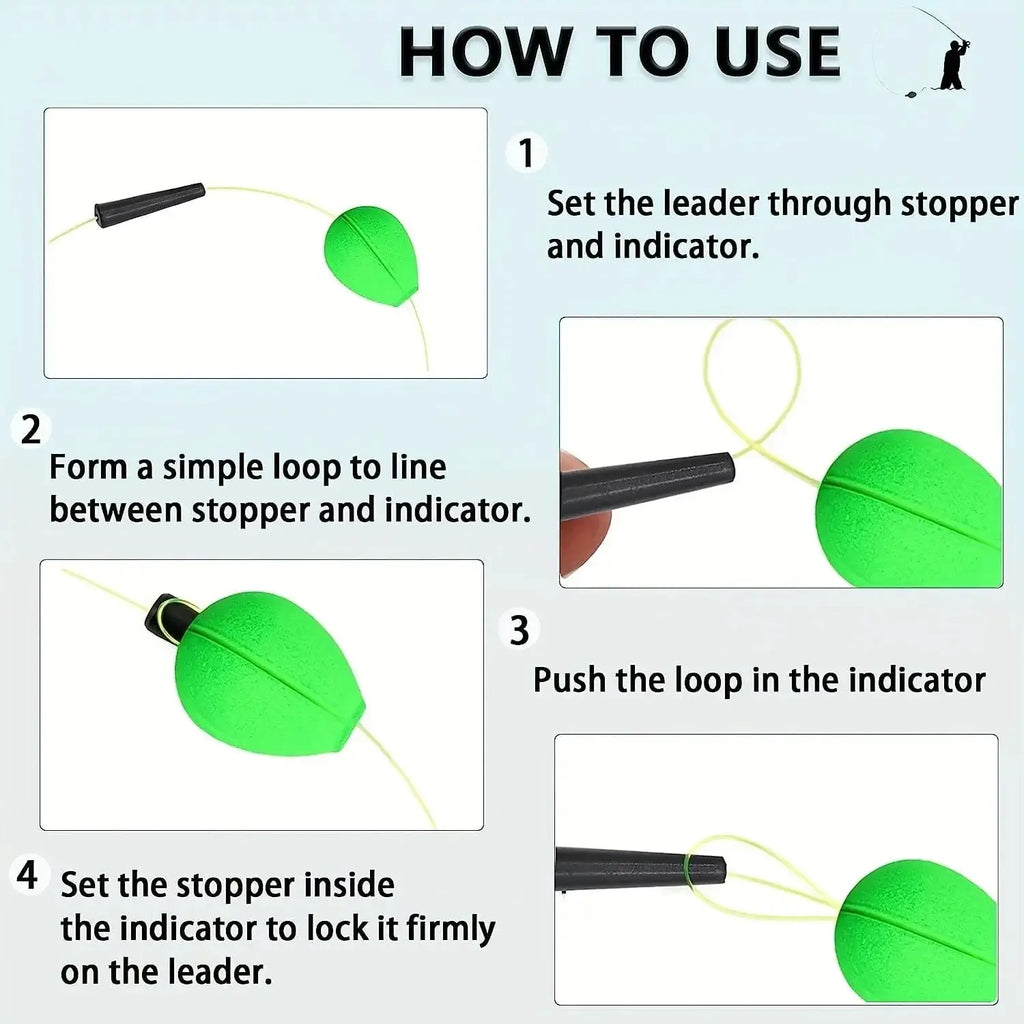 HOW TO USE

1
Set the leader through stopper and indicator.

2
Form a simple loop to line between stopper and indicator.

3
Push the loop in the indicator

4
Set the stopper inside the indicator to lock it firmly on the leader.