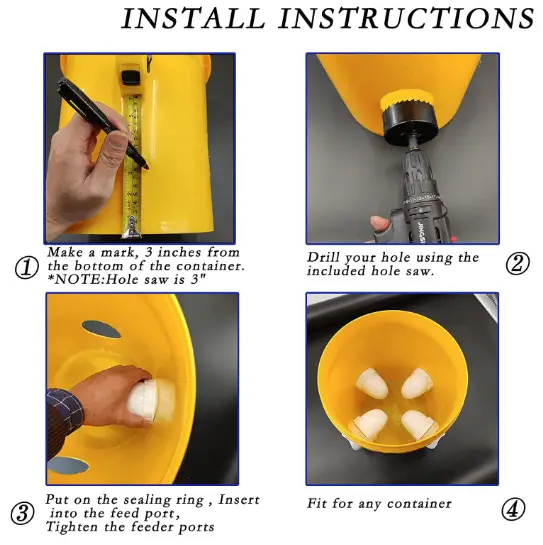 INSTALL INSTRUCTIONS

① Make a mark, 3 inches from the bottom of the container. *NOTE:Hole saw is 3"

Drill your hole using the included hole saw. ②

③ Put on the sealing ring , Insert into the feed port, Tighten the feeder ports

Fit for any container ④