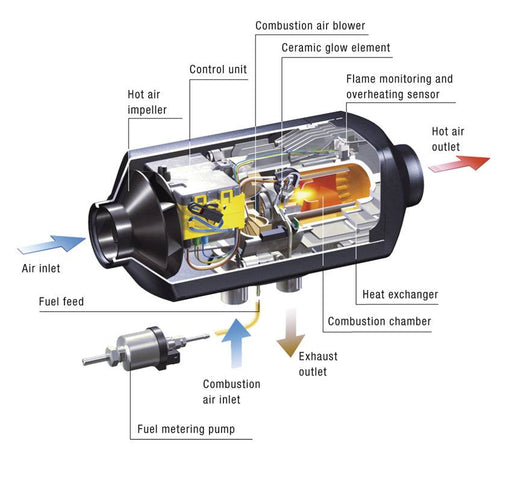 Combustion air blower

Ceramic glow element

Control unit

Flame monitoring and overheating sensor

Hot air impeller

Hot air outlet

Air inlet

Fuel feed

Heat exchanger

Combustion chamber

Exhaust outlet

Combustion air inlet

Fuel metering pump