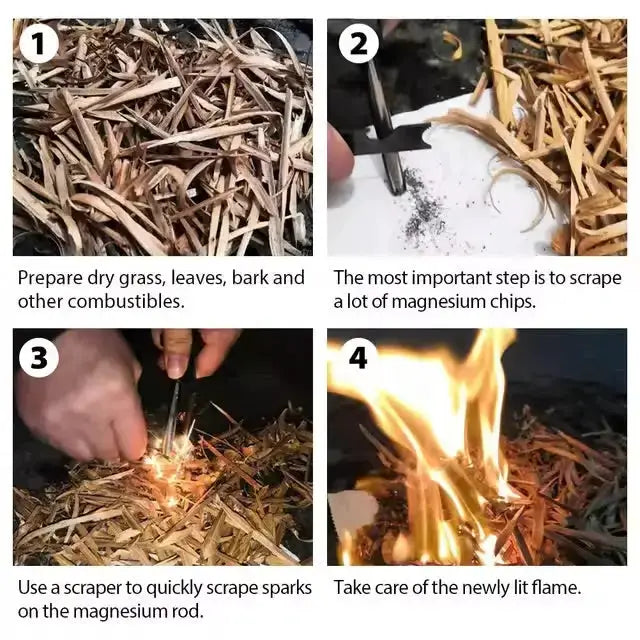 1

Prepare dry grass, leaves, bark and other combustibles.

2

The most important step is to scrape a lot of magnesium chips.

3

Use a scraper to quickly scrape sparks on the magnesium rod.

4

Take care of the newly lit flame.