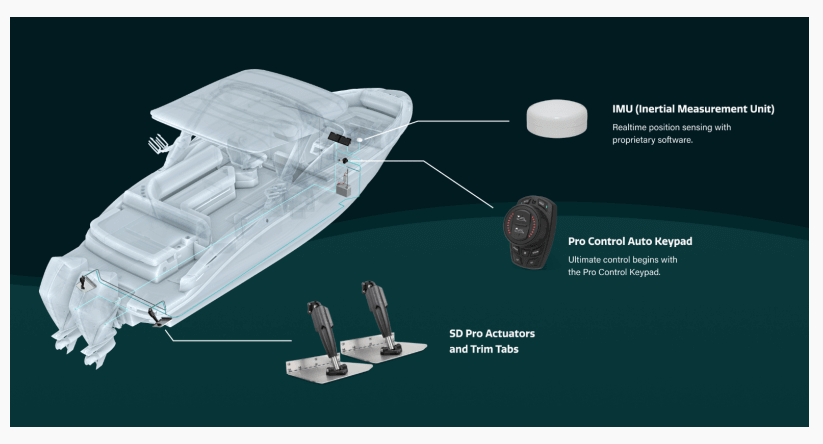 IMU (Inertial Measurement Unit)

Realtime position sensing with proprietary software.

Pro Control Auto Keypad

Ultimate control begins with the Pro Control Keypad.

SD Pro Actuators and Trim Tabs