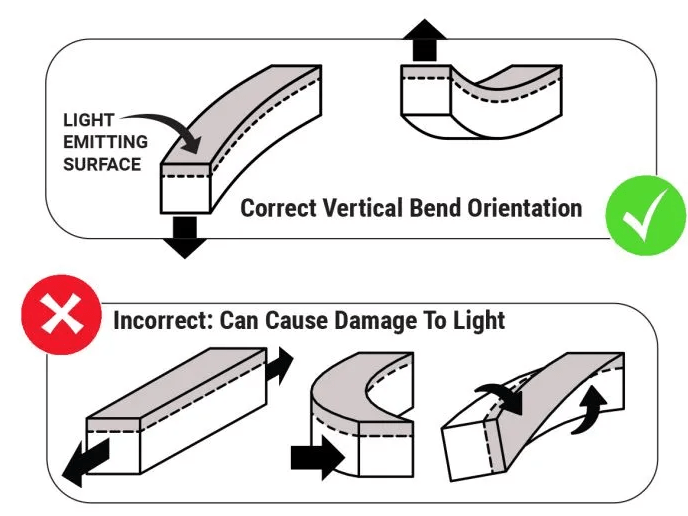 LIGHT EMITTING SURFACE

Correct Vertical Bend Orientation

Incorrect: Can Cause Damage To Light