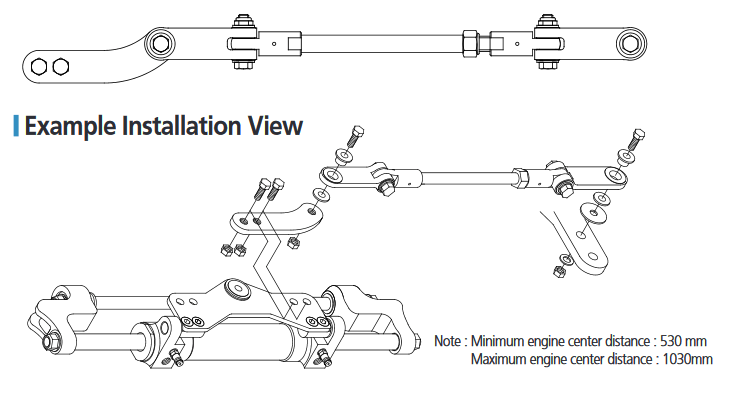 Example Installation View

Note : Minimum engine center distance : 530 mm
Maximum engine center distance : 1030mm