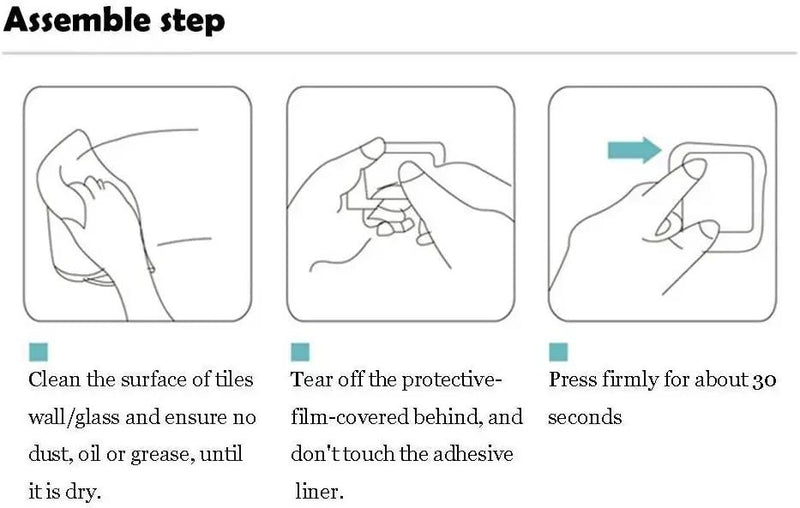 Assemble step

Clean the surface of tiles wall/glass and ensure no dust, oil or grease, until it is dry.

Tear off the protective-film-covered behind, and don't touch the adhesive liner.

Press firmly for about 30 seconds