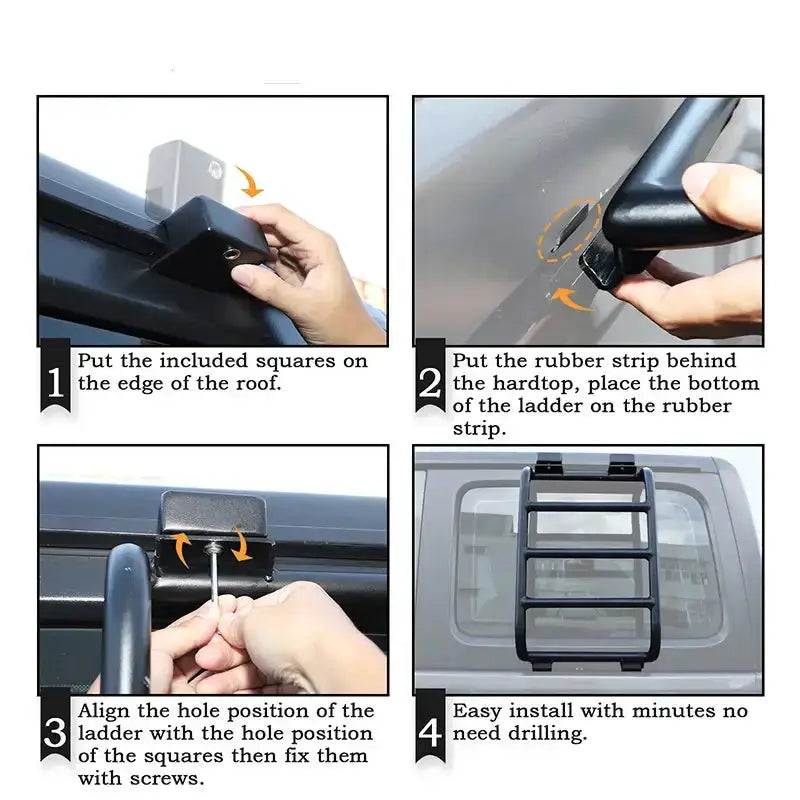 1 Put the included squares on the edge of the roof.

2 Put the rubber strip behind the hardtop, place the bottom of the ladder on the rubber strip.

3 Align the hole position of the ladder with the hole position of the squares then fix them with screws.

4 Easy install with minutes no need drilling.