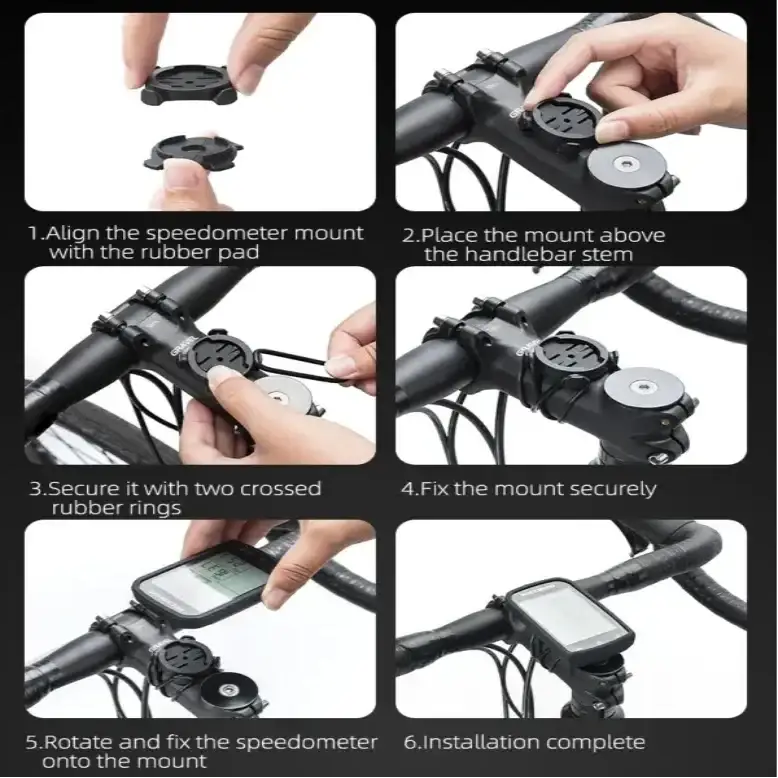 1.Align the speedometer mount with the rubber pad

2.Place the mount above the handlebar stem

GRAVEL

3.Secure it with two crossed rubber rings

4.Fix the mount securely

5.Rotate and fix the speedometer onto the mount

6.Installation complete