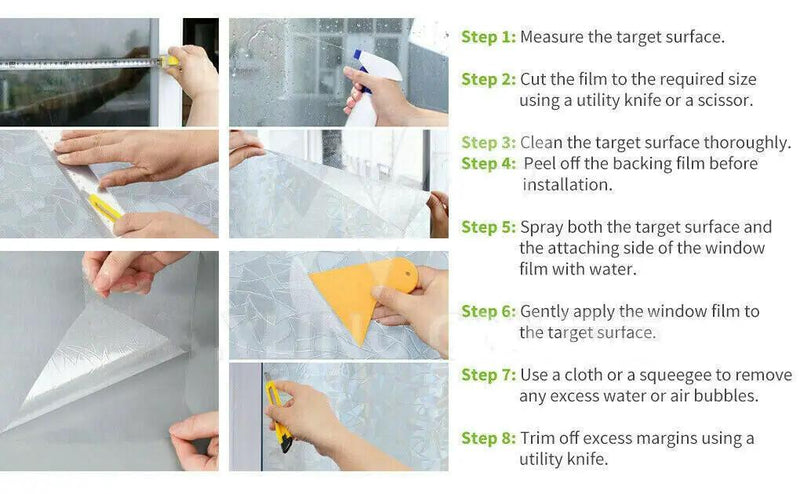 Step 1: Measure the target surface.

Step 2: Cut the film to the required size using a utility knife or a scissor.

Step 3: Clean the target surface thoroughly.
Step 4: Peel off the backing film before installation.

Step 5: Spray both the target surface and the attaching side of the window film with water.

Step 6: Gently apply the window film to the target surface.

Step 7: Use a cloth or a squeegee to remove any excess water or air bubbles.

Step 8: Trim off excess margins using a utility knife.