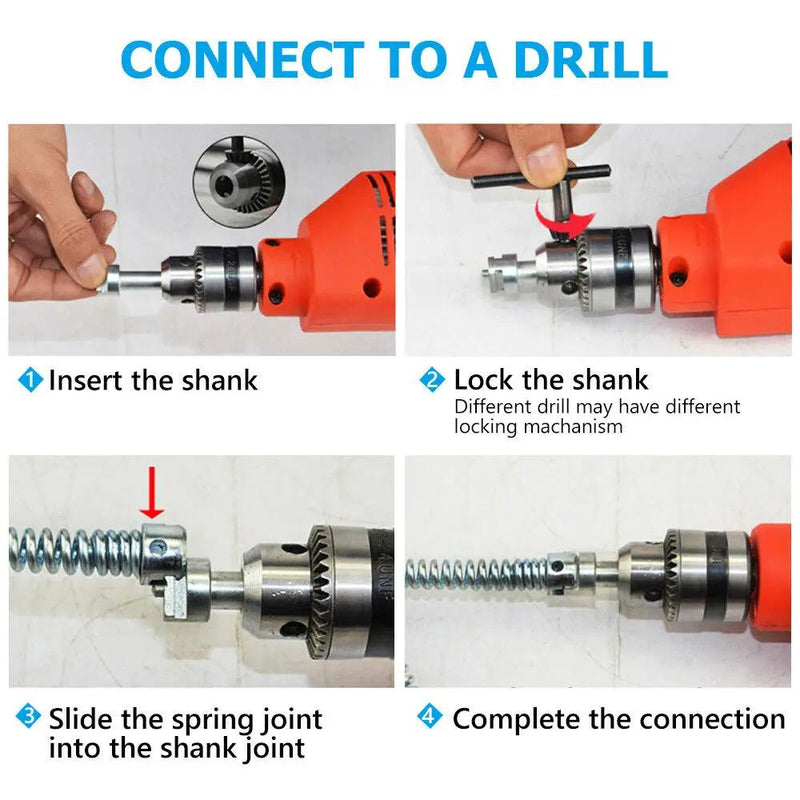 CONNECT TO A DRILL

1 Insert the shank

2 Lock the shank
Different drill may have different locking machanism

3 Slide the spring joint into the shank joint

4 Complete the connection